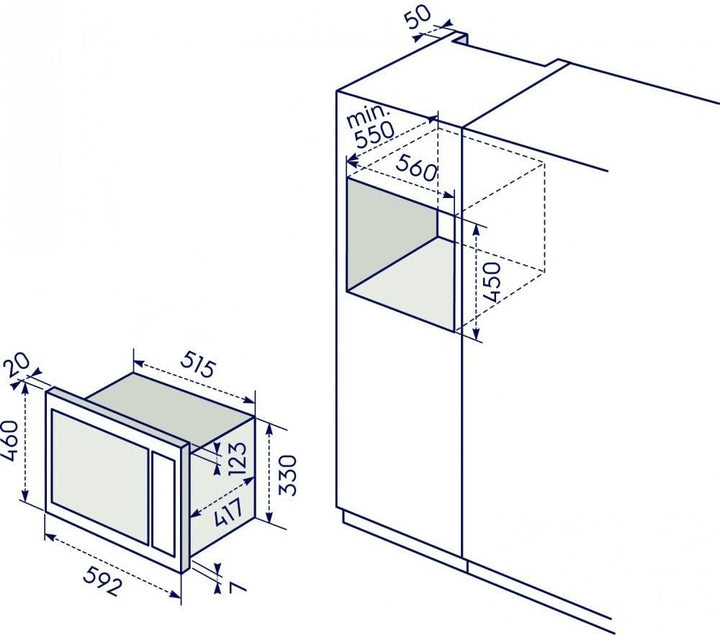 50

min. 550

560

450

20

515

460

123

330

417

592

7