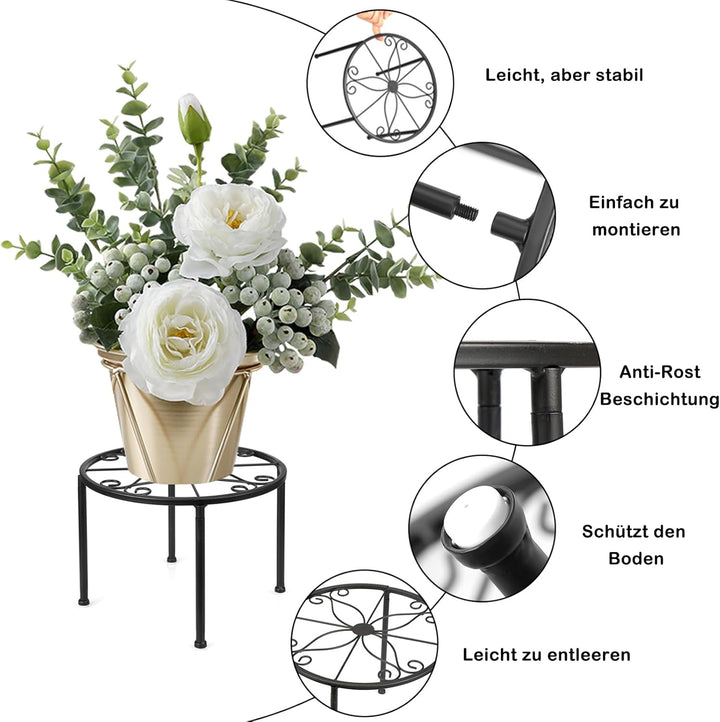 Leicht, aber stabil

Einfach zu montieren

Anti-Rost Beschichtung

Schützt den Boden

Leicht zu entleeren