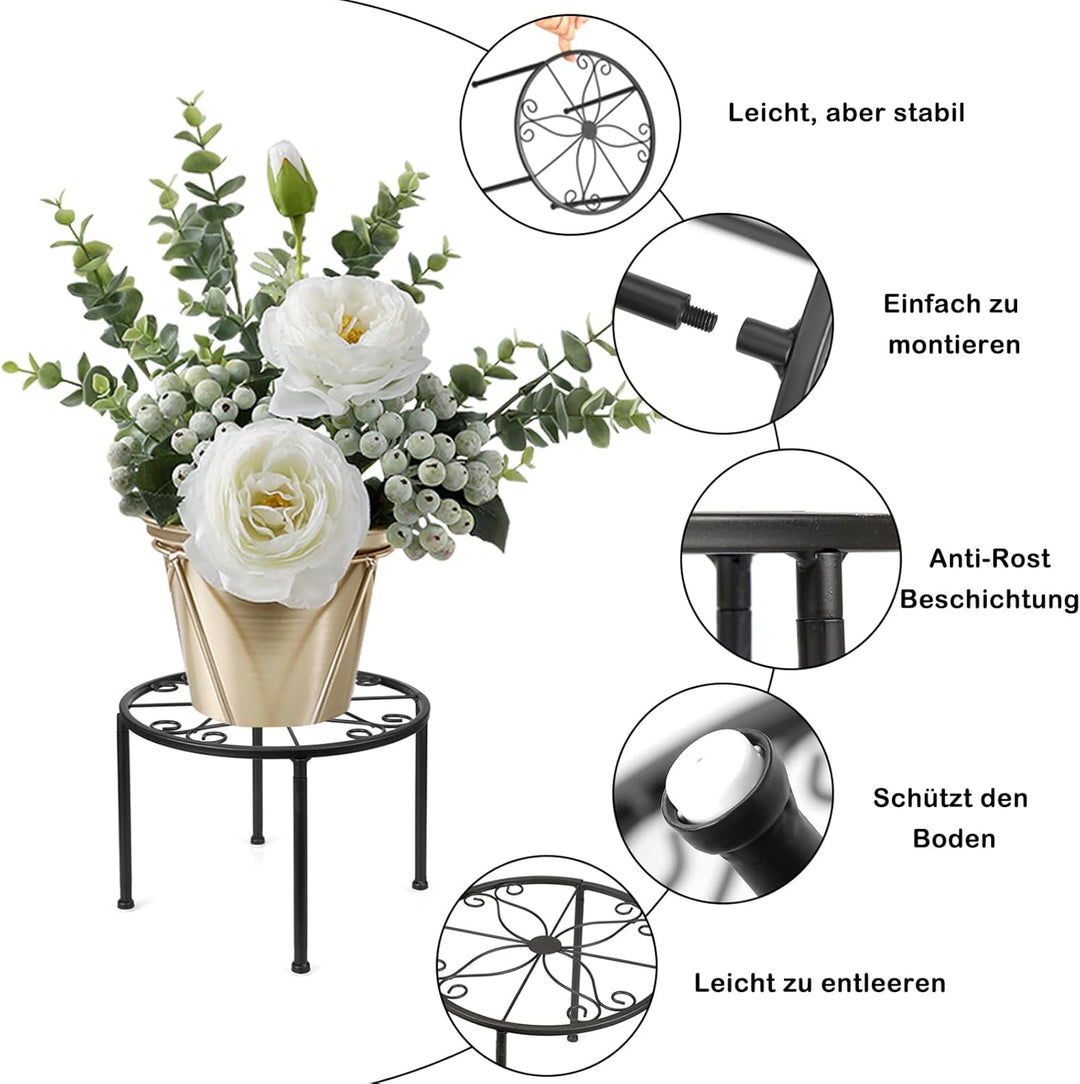 Leicht, aber stabil

Einfach zu montieren

Anti-Rost Beschichtung

Schützt den Boden

Leicht zu entleeren