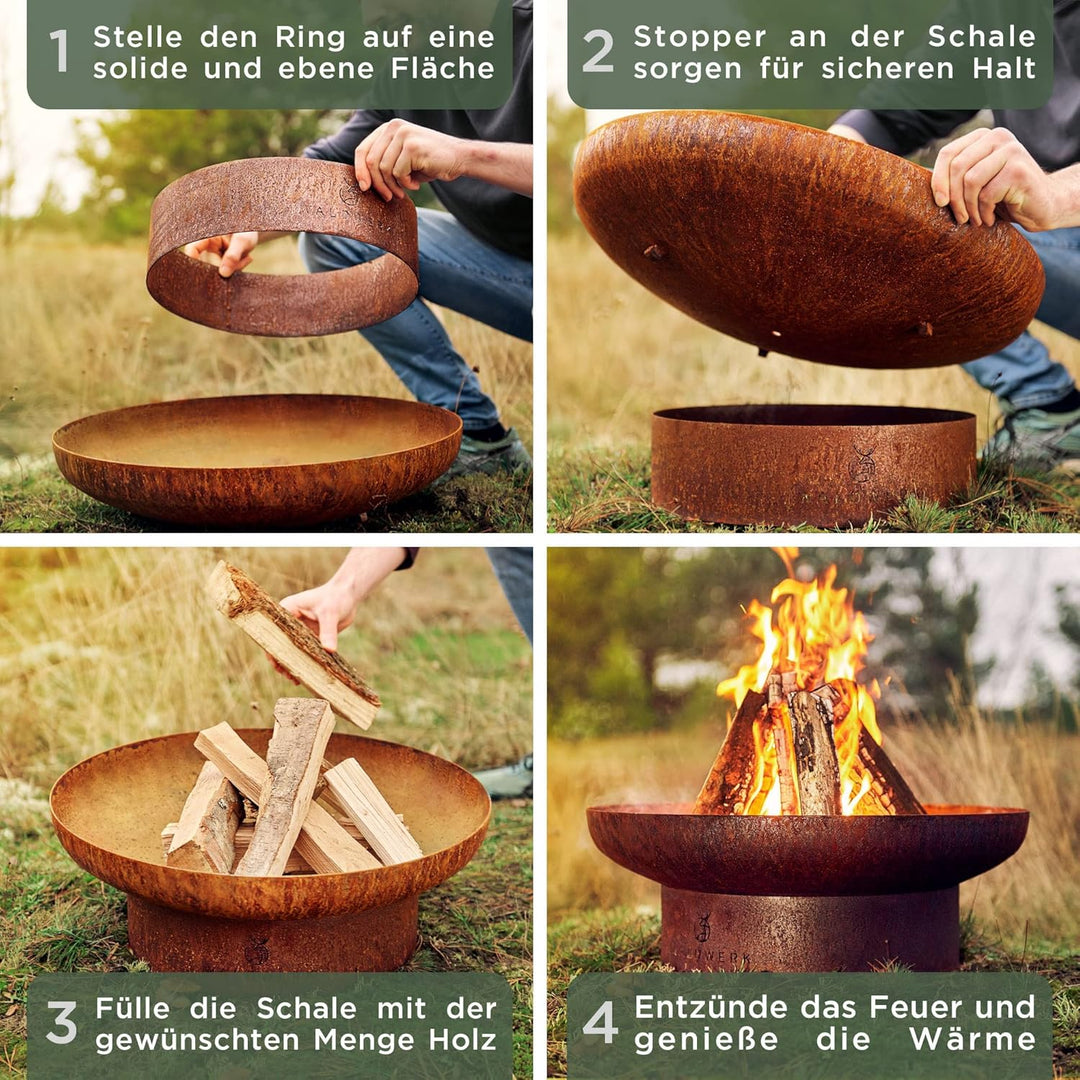 1 Stelle den Ring auf eine solide und ebene Fläche

2 Stopper an der Schale sorgen für sicheren Halt

3 Fülle die Schale mit der gewünschten Menge Holz

4 Entzünde das Feuer und genieße die Wärme