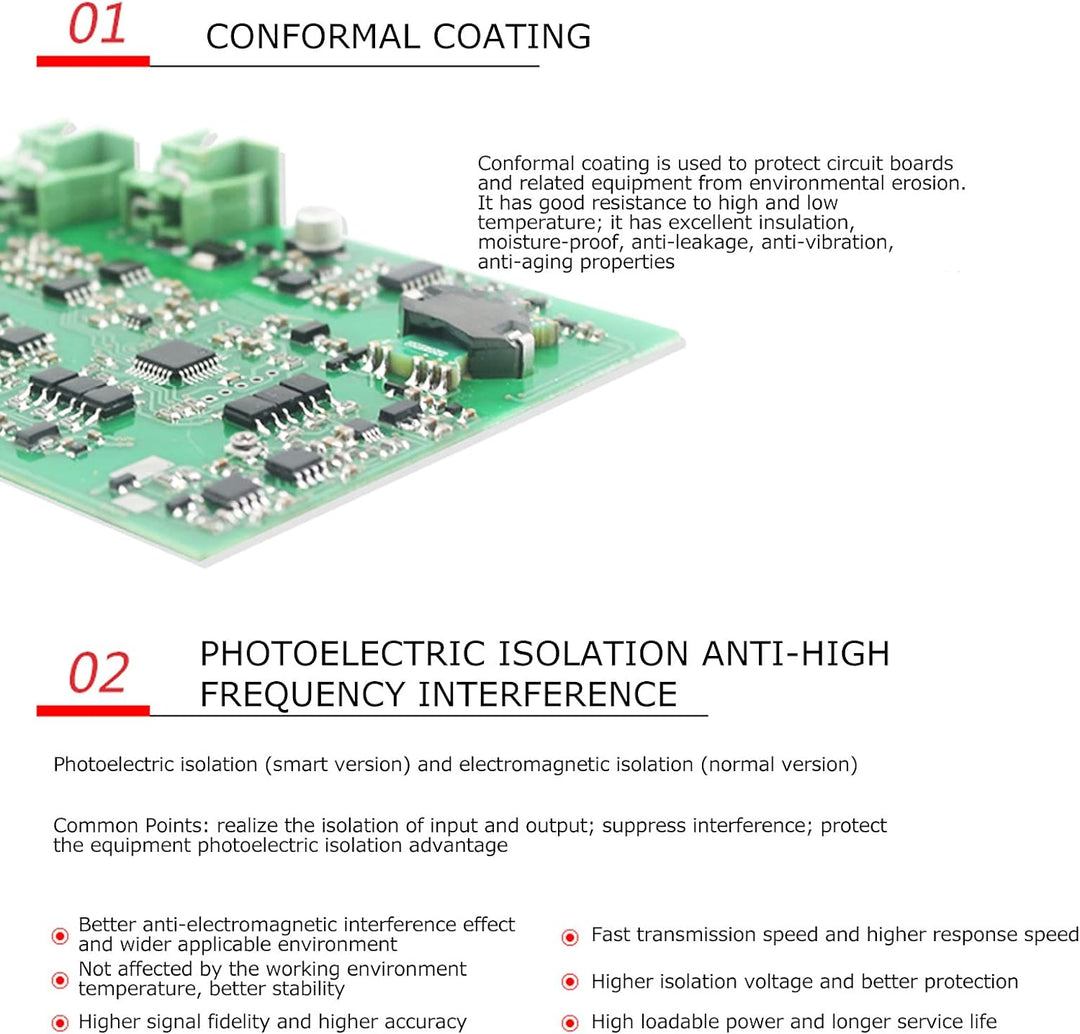 01 CONFORMAL COATING

Conformal coating is used to protect circuit boards and related equipment from environmental erosion. It has good resistance to high and low temperature; it has excellent insulation, moisture-proof, anti-leakage, anti-vibration, anti-aging properties

02 PHOTOELECTRIC ISOLATION ANTI-HIGH FREQUENCY INTERFERENCE

Photoelectric isolation (smart version) and electromagnetic isolation (normal version)

Common Points: realize the isolation of input and output; suppress interference; protect the equipment photoelectric isolation advantage

Better anti-electromagnetic interference effect and wider applicable environment

Not affected by the working environment temperature, better stability

Higher signal fidelity and higher accuracy

Fast transmission speed and higher response speed

Higher isolation voltage and better protection

High loadable power and longer service life