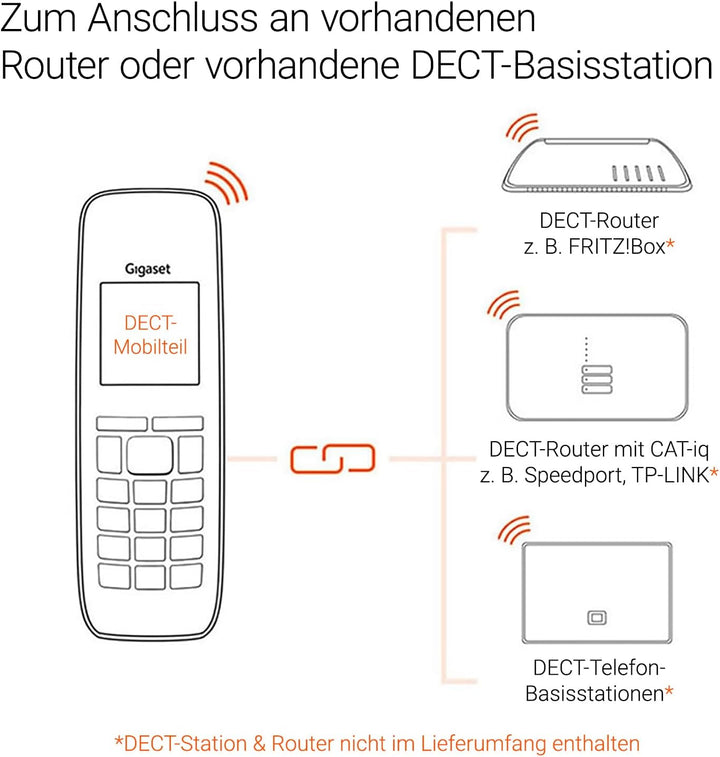 Zum Anschluss an vorhandenen Router oder vorhandene DECT-Basisstation

Gigaset

DECT-Mobilteil

DECT-Router
z. B. FRITZ!Box*

DECT-Router mit CAT-iq
z. B. Speedport, TP-LINK*

DECT-Telefon-Basisstationen*

*DECT-Station & Router nicht im Lieferumfang enthalten