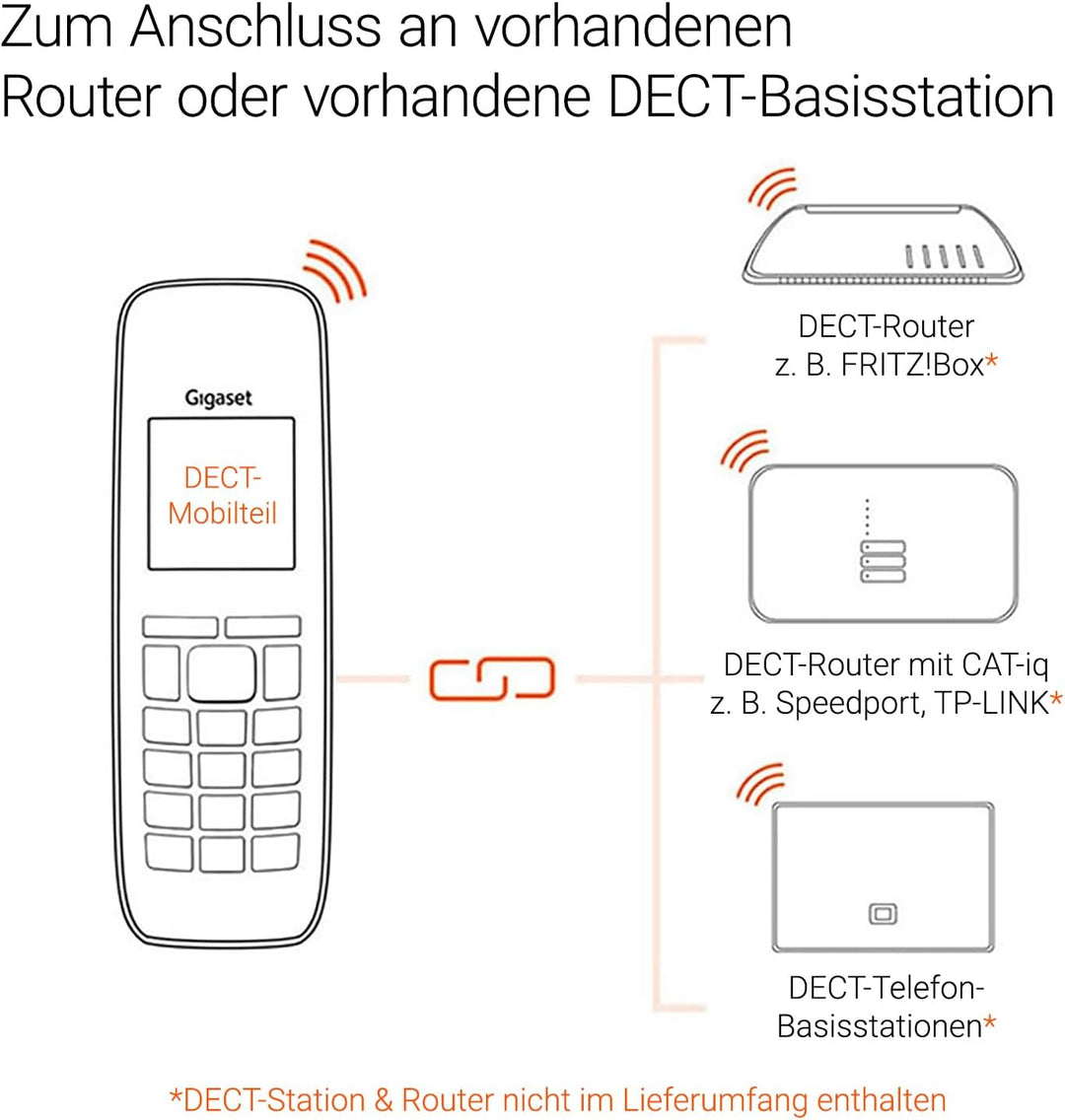 Zum Anschluss an vorhandenen Router oder vorhandene DECT-Basisstation

Gigaset

DECT-Mobilteil

DECT-Router z. B. FRITZ!Box*

DECT-Router mit CAT-iq z. B. Speedport, TP-LINK*

DECT-Telefon-Basisstationen*

*DECT-Station & Router nicht im Lieferumfang enthalten