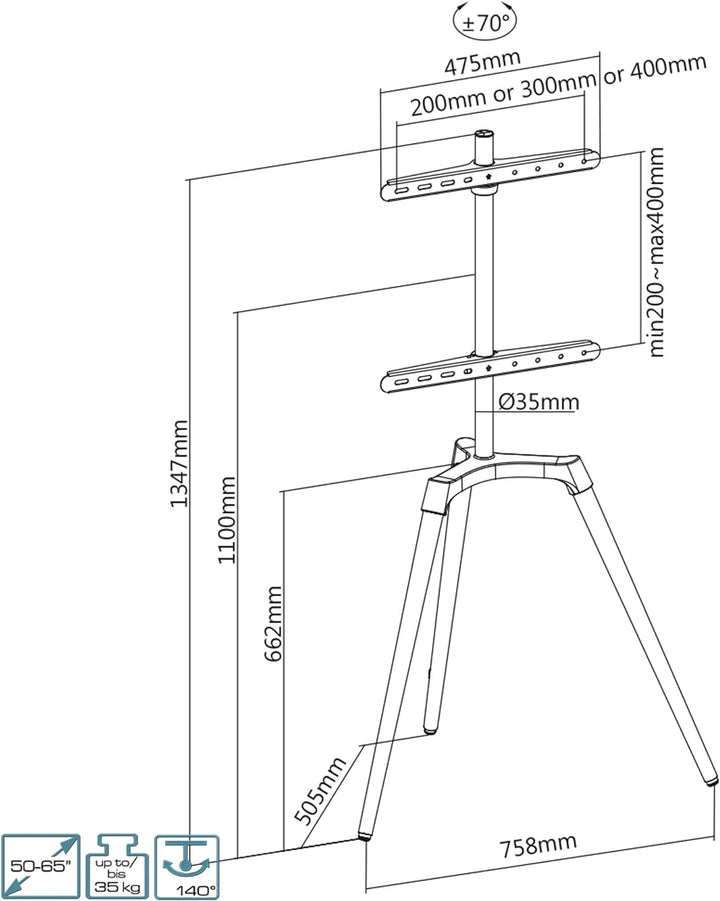 ±70°

475mm

200mm or 300mm or 400mm

min200~max400mm

Ø35mm

1347mm

1100mm

662mm

505mm

758mm

50-65"

up to/ bis 35 kg

140°