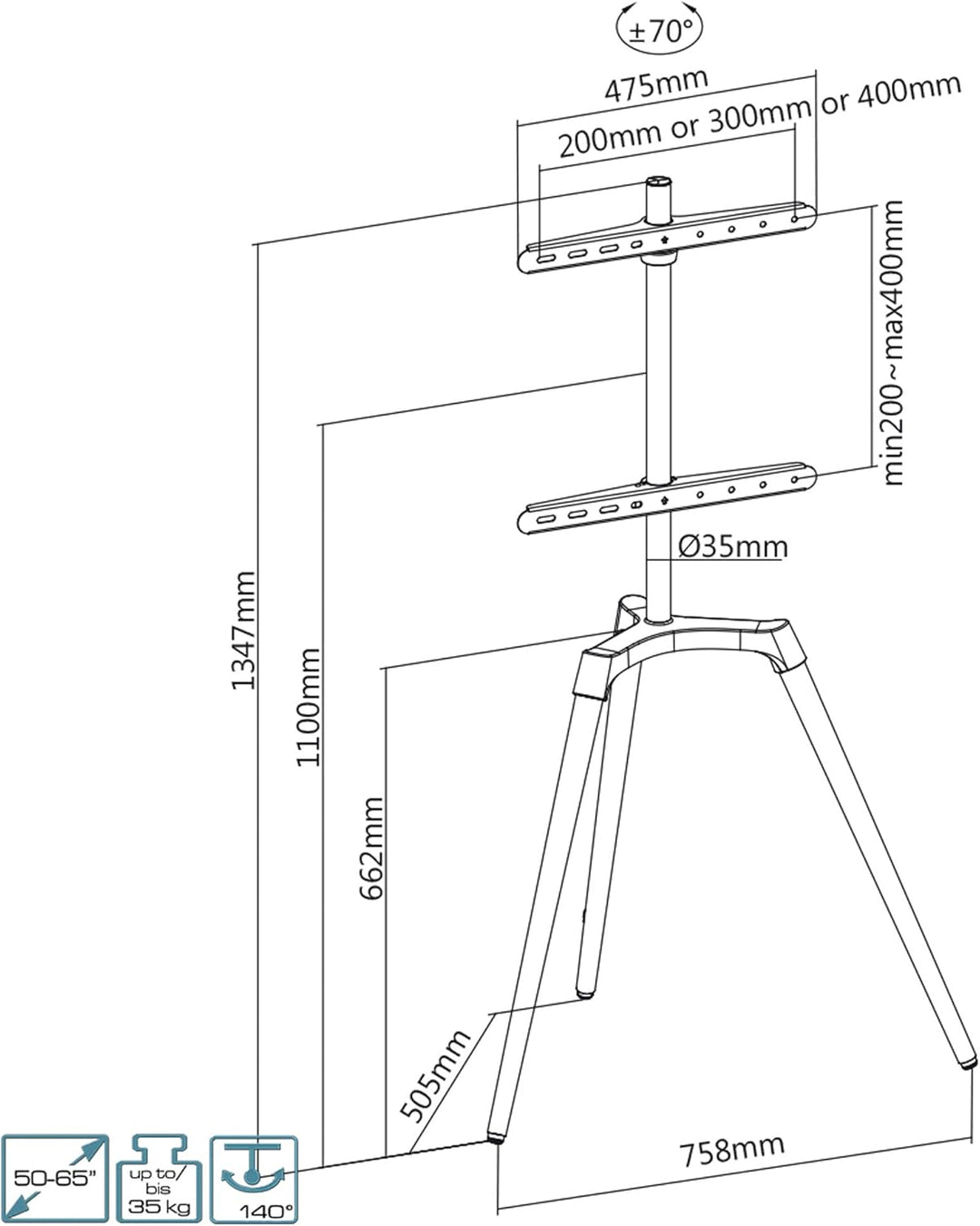 ±70°

475mm

200mm or 300mm or 400mm

min200~max400mm

Ø35mm

1347mm

1100mm

662mm

505mm

758mm

50-65"

up to/ bis 35 kg

140°