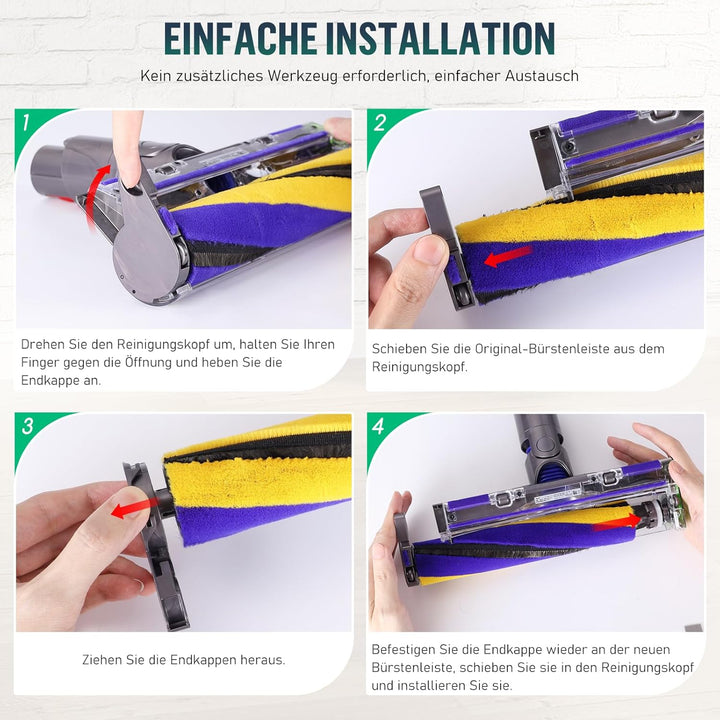 EINFACHE INSTALLATION

Kein zusätzliches Werkzeug erforderlich, einfacher Austausch

1

Drehen Sie den Reinigungskopf um, halten Sie Ihren Finger gegen die Öffnung und heben Sie die Endkappe an.

2

Schieben Sie die Original-Bürstenleiste aus dem Reinigungskopf.

3

Ziehen Sie die Endkappen heraus.

4

Befestigen Sie die Endkappe wieder an der neuen Bürstenleiste, schieben Sie sie in den Reinigungskopf und installieren Sie sie.