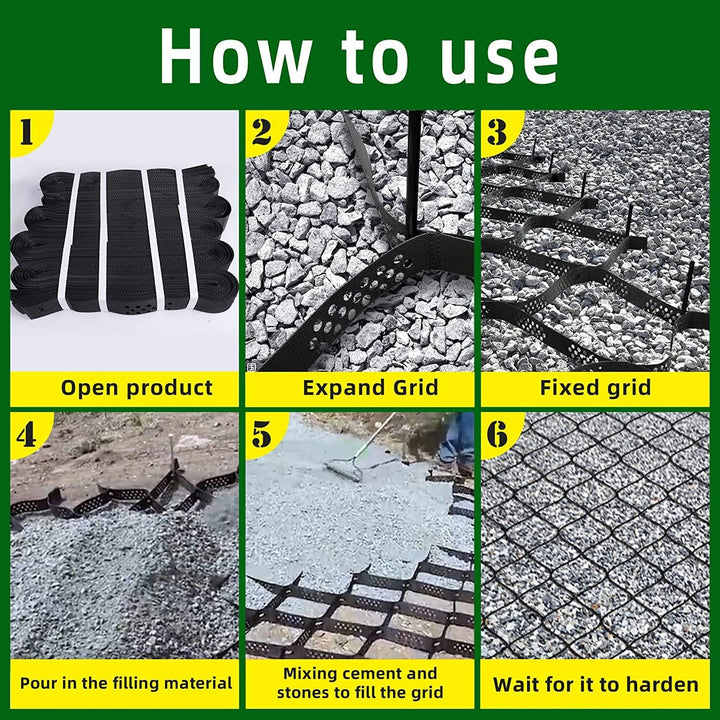 How to use

1

Open product

2

Expand Grid

3

Fixed grid

4

Pour in the filling material

5

Mixing cement and stones to fill the grid

6

Wait for it to harden