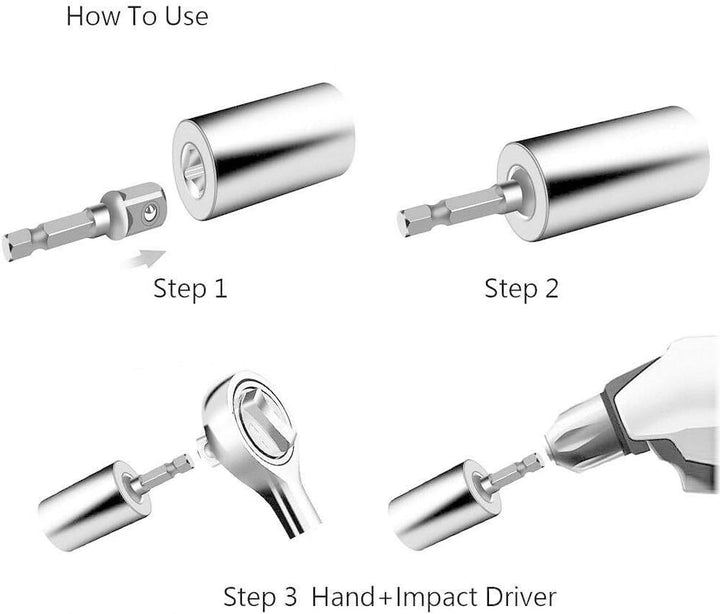 How To Use

Step 1

Step 2

Step 3 Hand+Impact Driver