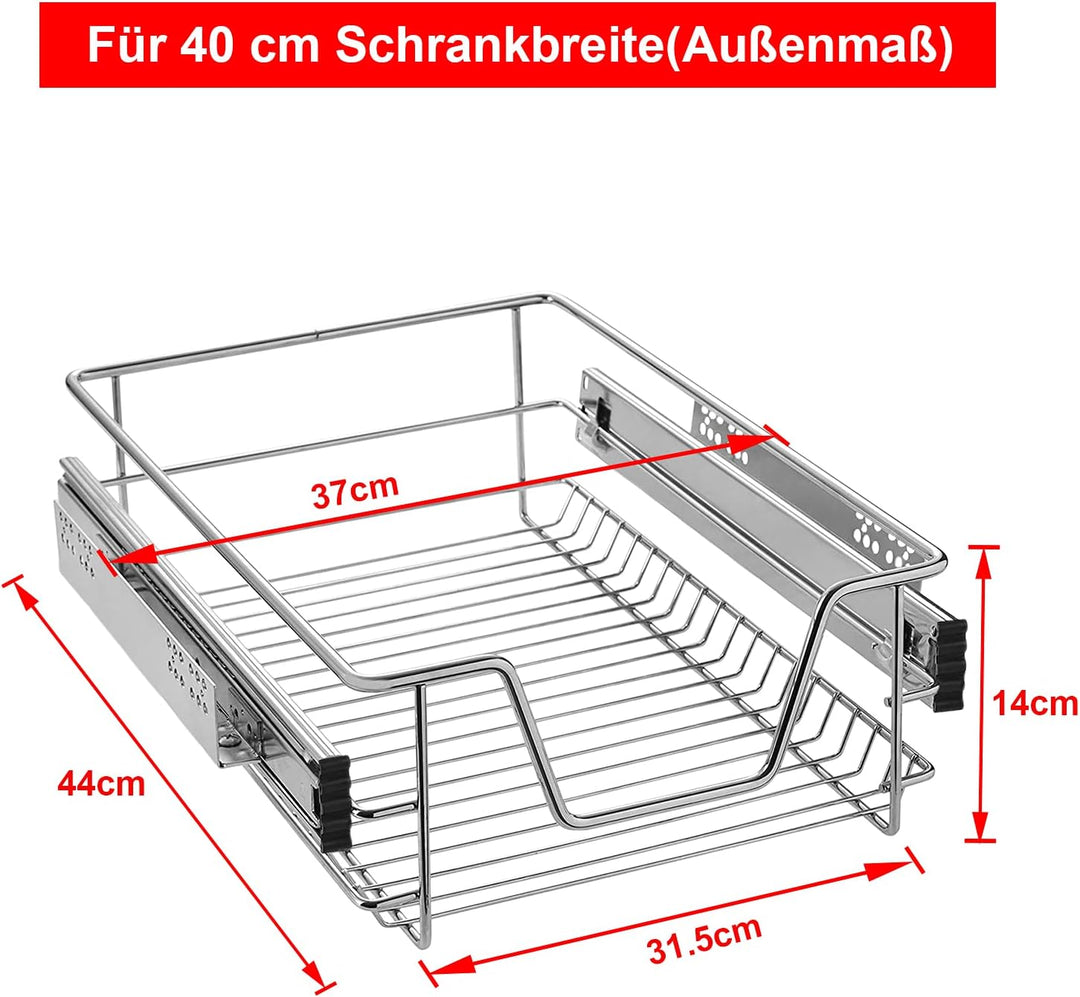 Für 40 cm Schrankbreite(Außenmaß)

37cm

14cm

44cm

31.5cm