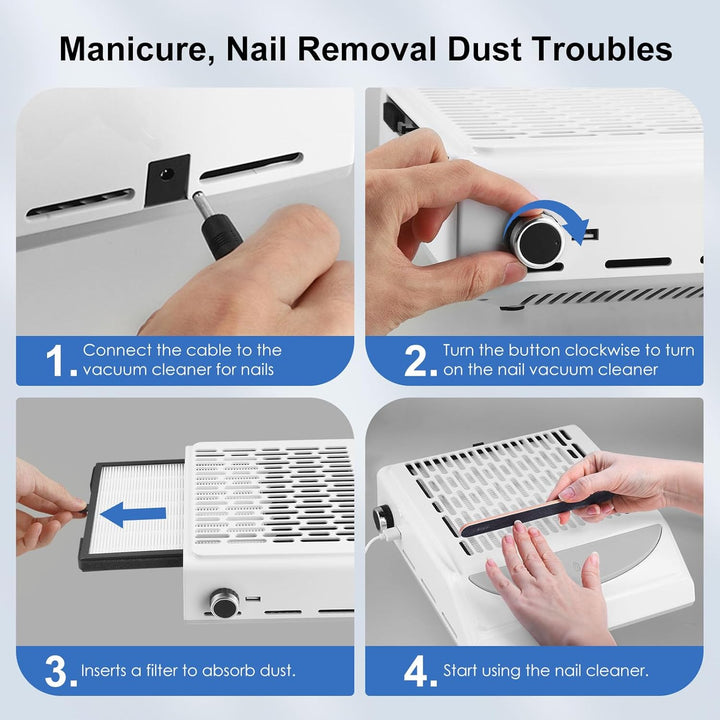 Manicure, Nail Removal Dust Troubles

1. Connect the cable to the vacuum cleaner for nails

2. Turn the button clockwise to turn on the nail vacuum cleaner

3. Inserts a filter to absorb dust.

4. Start using the nail cleaner.