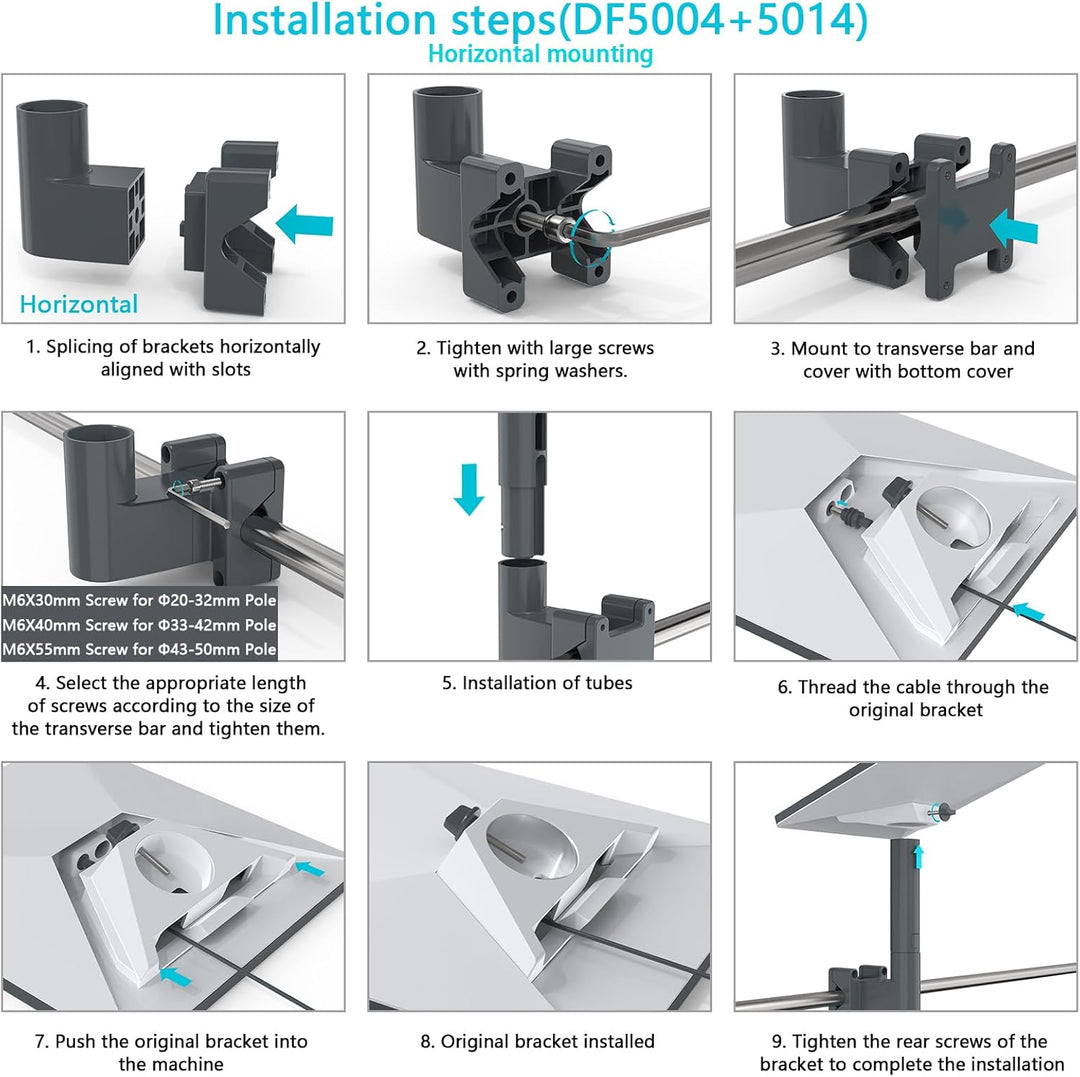 Installation steps(DF5004+5014)
Horizontal mounting

Horizontal

1. Splicing of brackets horizontally aligned with slots

2. Tighten with large screws with spring washers.

3. Mount to transverse bar and cover with bottom cover

M6X30mm Screw for Φ20-32mm Pole
M6X40mm Screw for Φ33-42mm Pole
M6X55mm Screw for Φ43-50mm Pole

4. Select the appropriate length of screws according to the size of the transverse bar and tighten them.

5. Installation of tubes

6. Thread the cable through the original bracket

7. Push the original bracket into the machine

8. Original bracket installed

9. Tighten the rear screws of the bracket to complete the installation