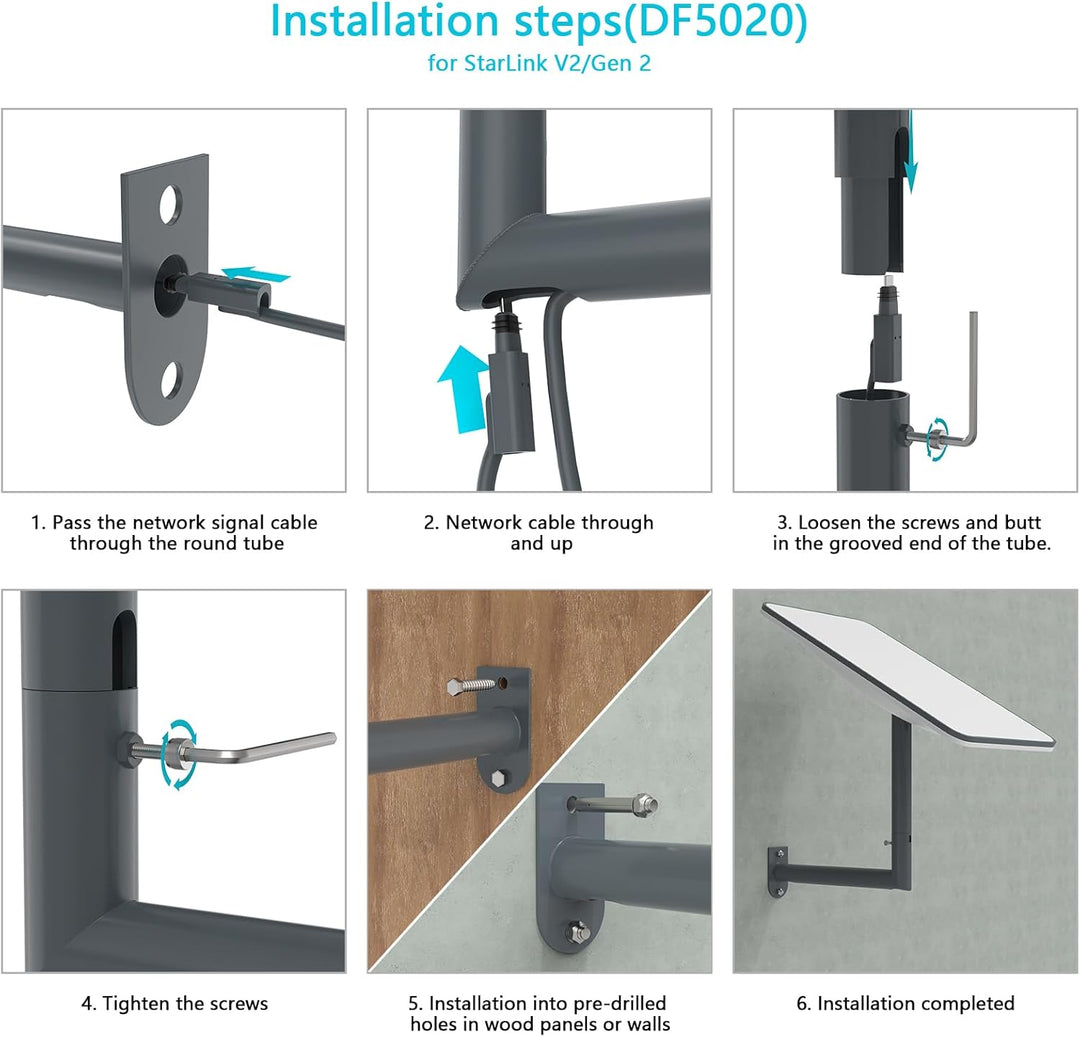 Installation steps(DF5020)
for StarLink V2/Gen 2

1. Pass the network signal cable through the round tube

2. Network cable through and up

3. Loosen the screws and butt in the grooved end of the tube.

4. Tighten the screws

5. Installation into pre-drilled holes in wood panels or walls

6. Installation completed