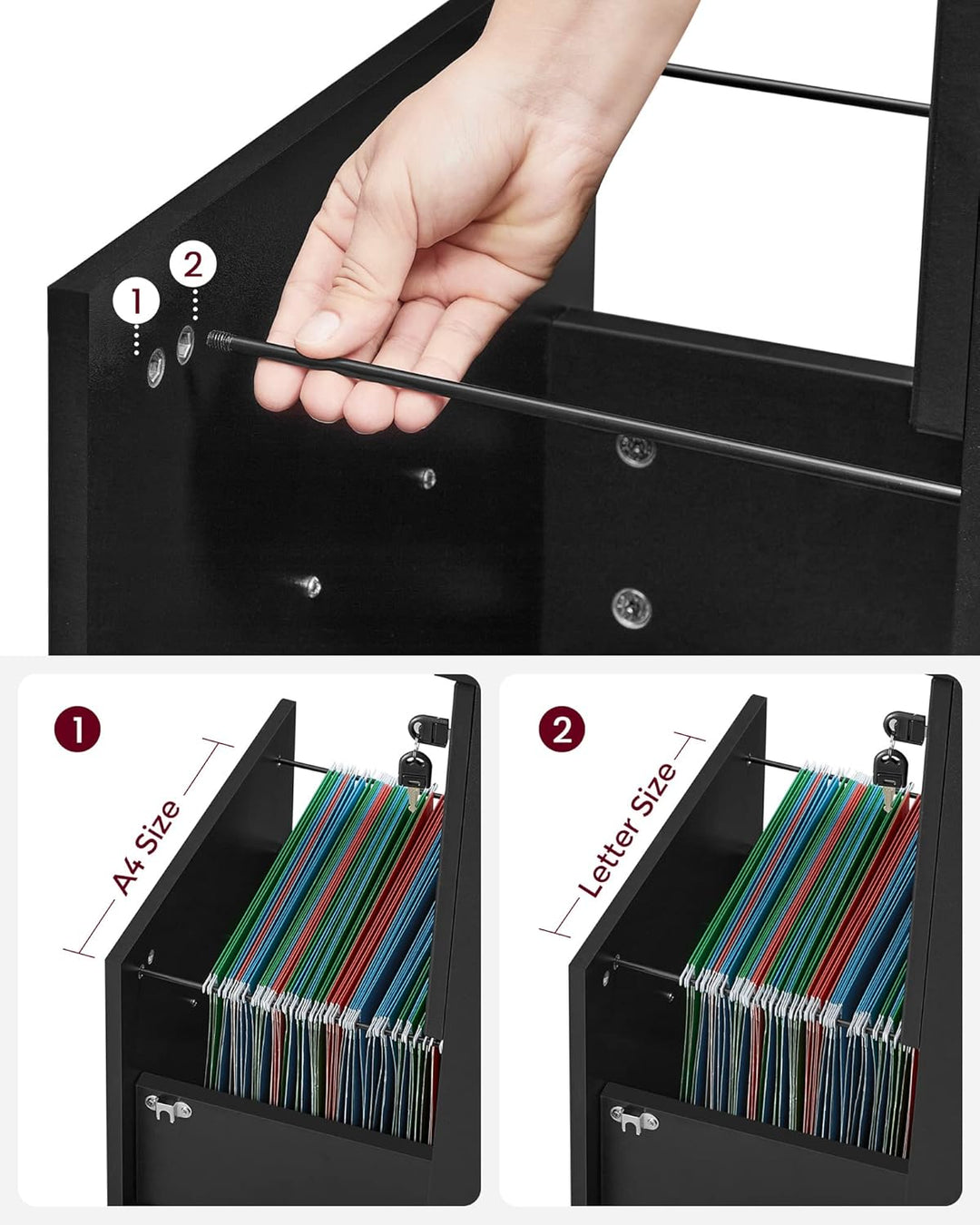 1
2
1
A4 Size
2
Letter Size