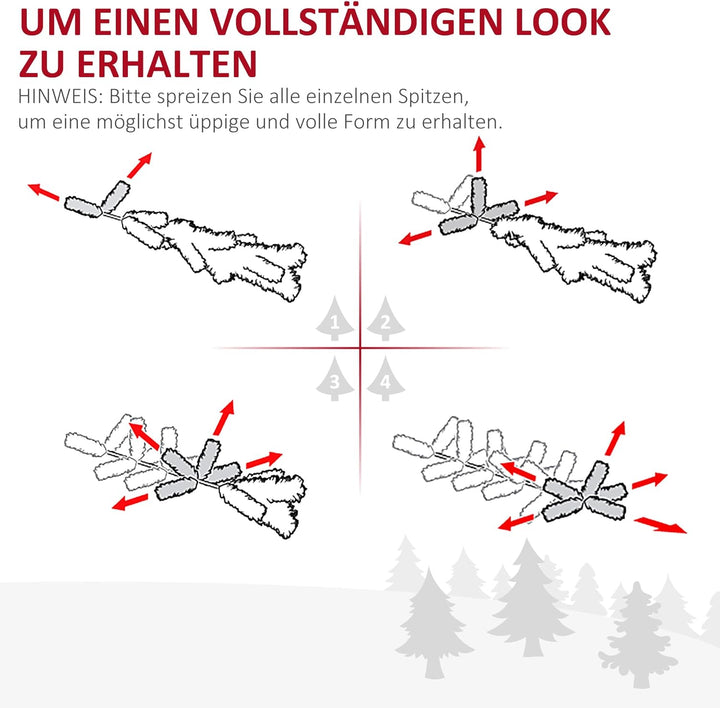 UM EINEN VOLLSTÄNDIGEN LOOK ZU ERHALTEN

HINWEIS: Bitte spreizen Sie alle einzelnen Spitzen, um eine möglichst üppige und volle Form zu erhalten.

1 2

3 4