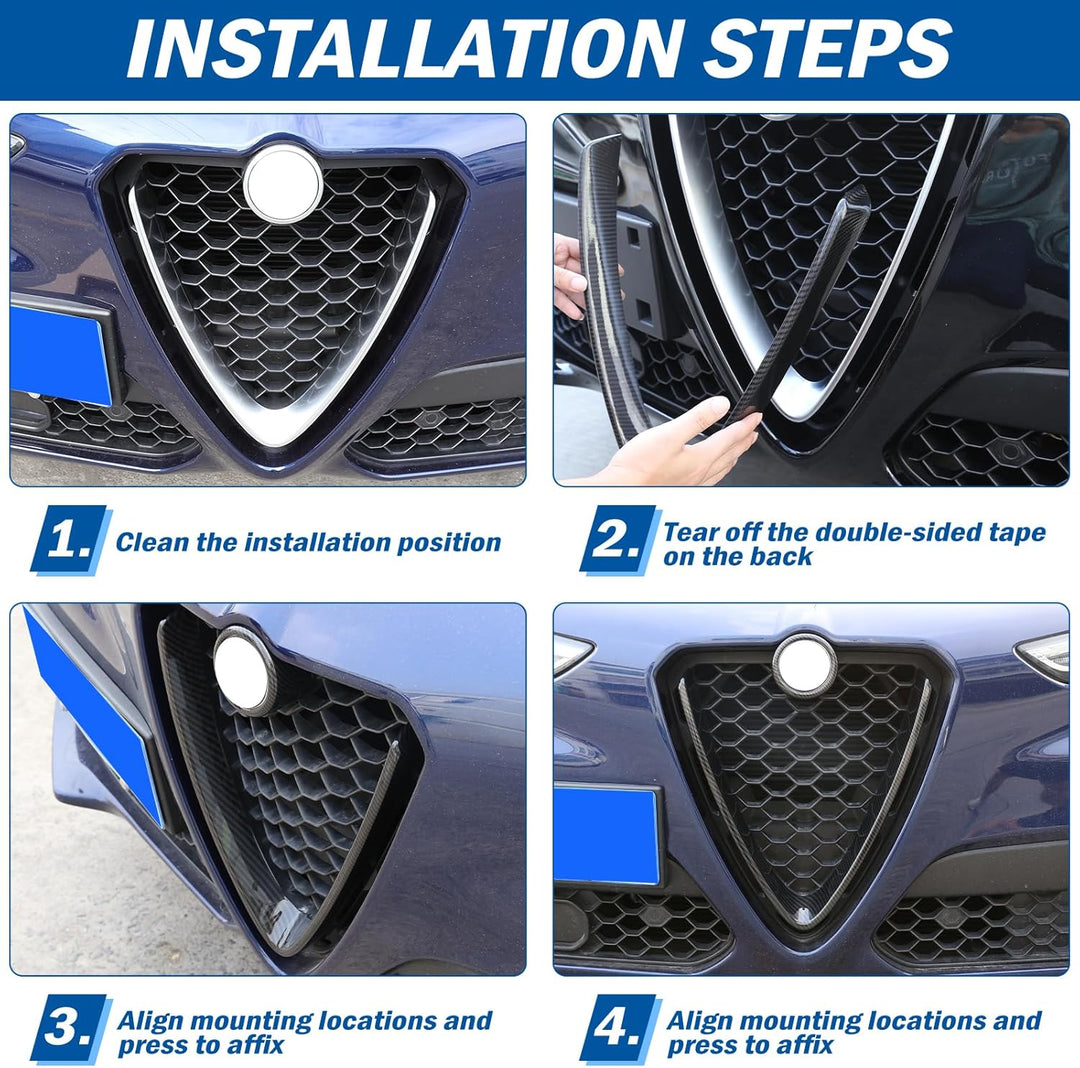 INSTALLATION STEPS

1. Clean the installation position

2. Tear off the double-sided tape on the back

3. Align mounting locations and press to affix

4. Align mounting locations and press to affix