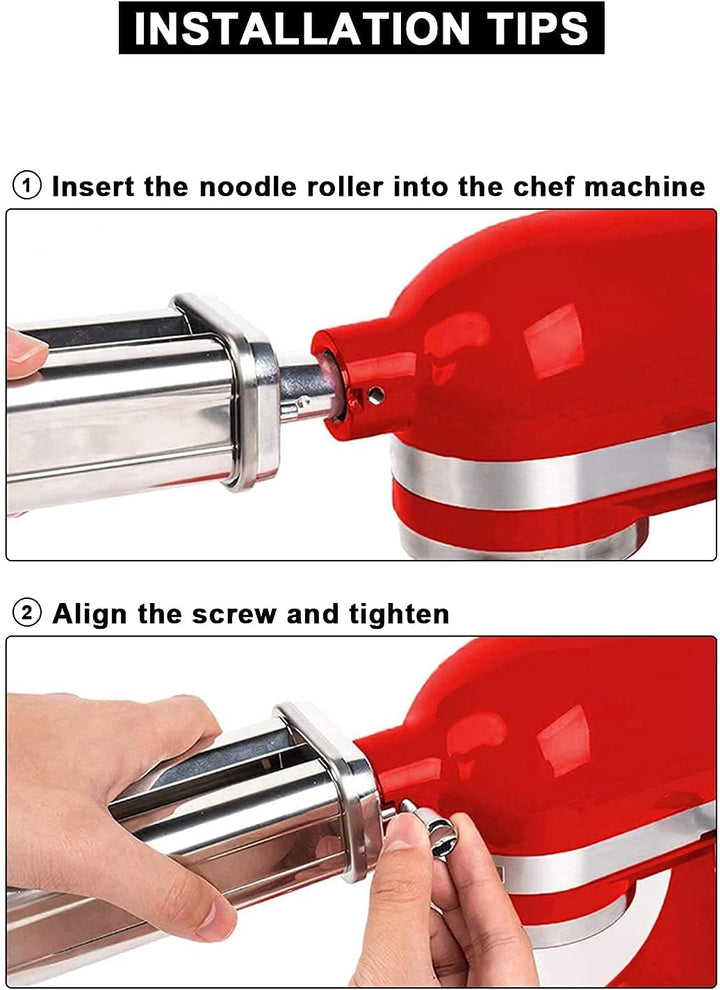 INSTALLATION TIPS

① Insert the noodle roller into the chef machine

② Align the screw and tighten