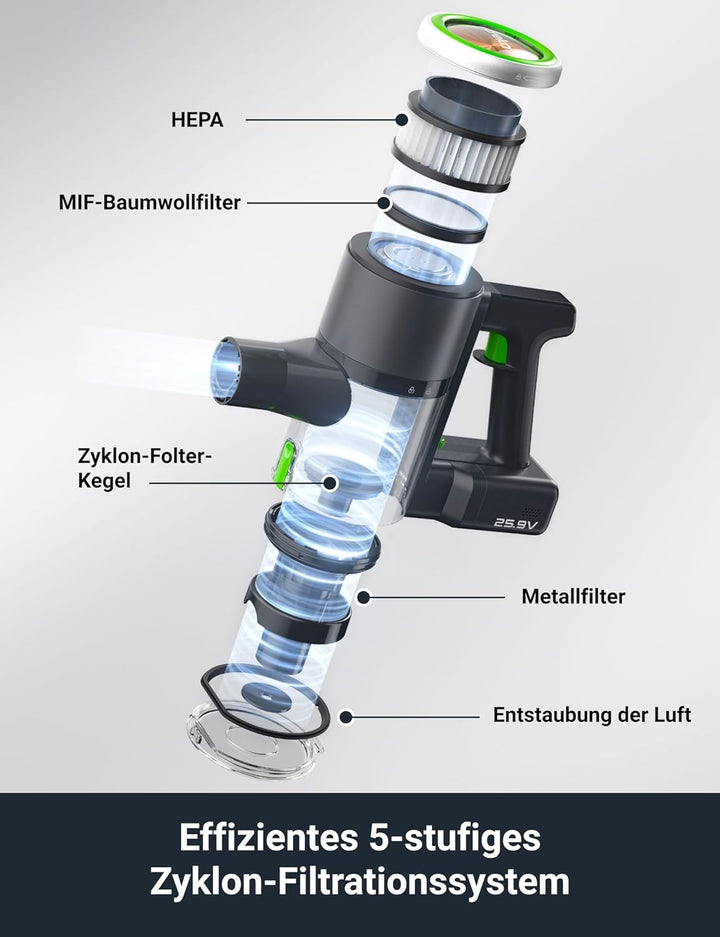 HEPA

MIF-Baumwollfilter

Zyklon-Folter-Kegel

25.9V

Metallfilter

Entstaubung der Luft

Effizientes 5-stufiges Zyklon-Filtrationssystem