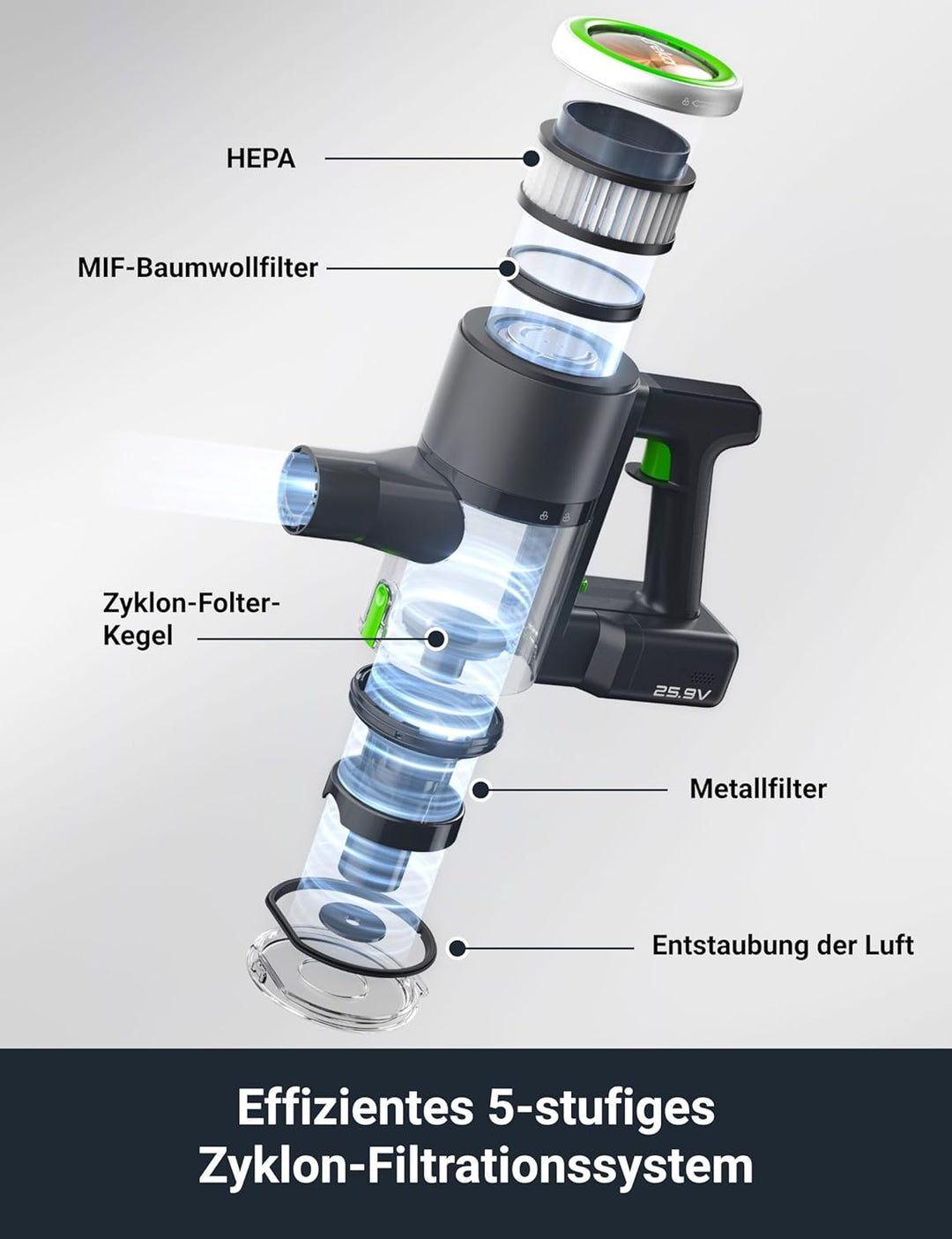 HEPA

MIF-Baumwollfilter

Zyklon-Folter-Kegel

25.9V

Metallfilter

Entstaubung der Luft

Effizientes 5-stufiges Zyklon-Filtrationssystem