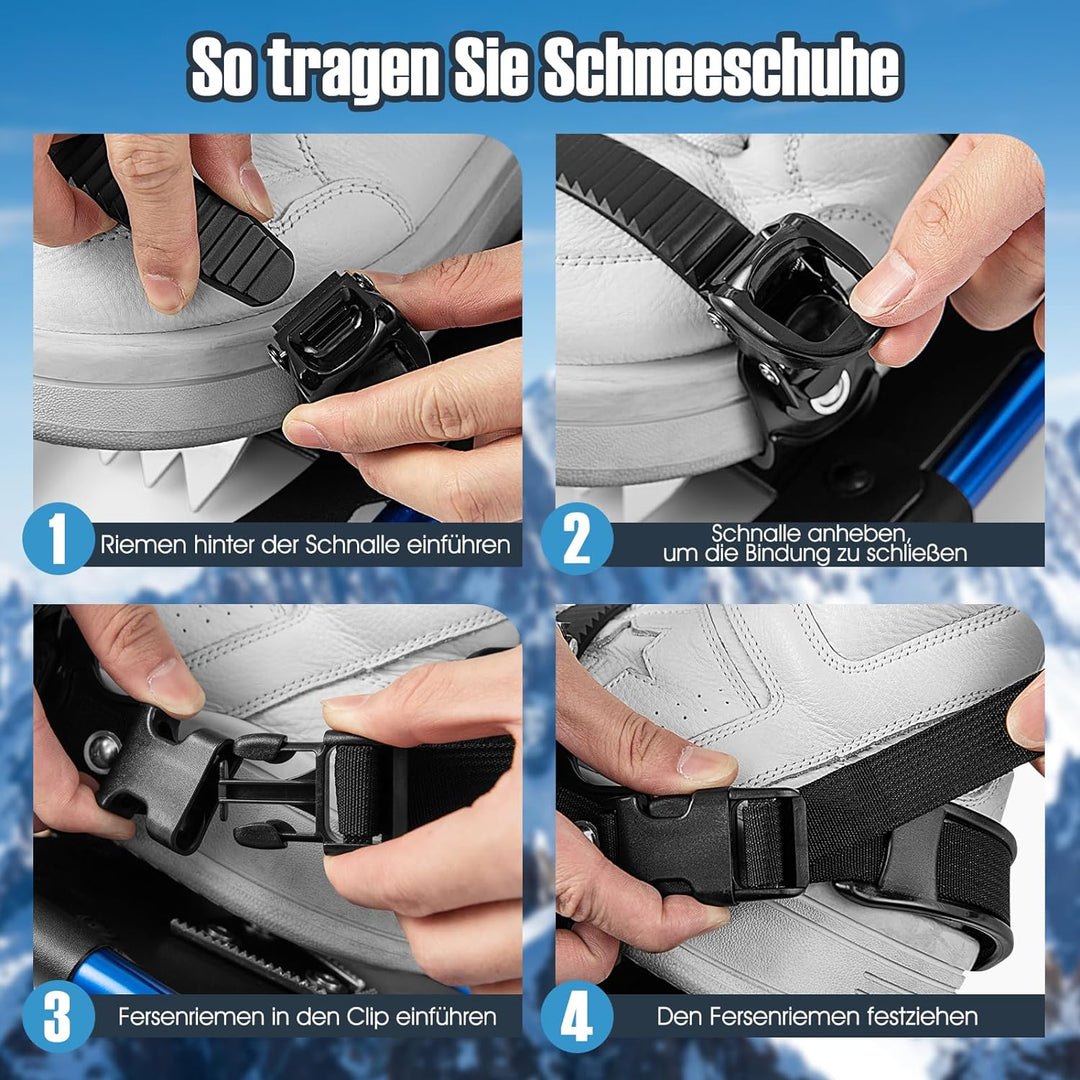 So tragen Sie Schneeschuhe

1 Riemen hinter der Schnalle einführen

2 Schnalle anheben, um die Bindung zu schließen

3 Fersenriemen in den Clip einführen

4 Den Fersenriemen festziehen