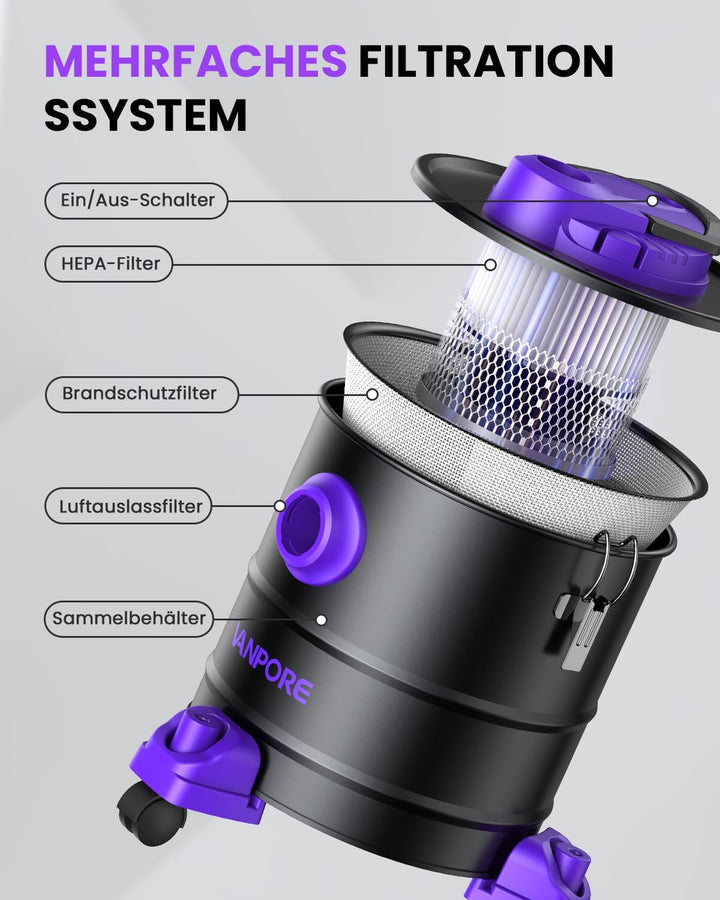 MEHRFACHES FILTRATION SSYSTEM

Ein/Aus-Schalter

HEPA-Filter

Brandschutzfilter

Luftauslassfilter

Sammelbehälter

VANPORE