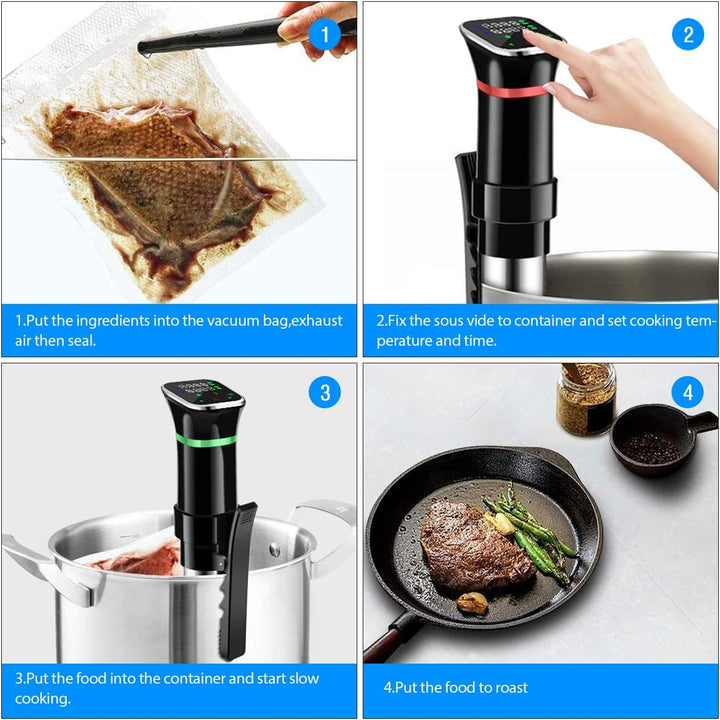 1

1.Put the ingredients into the vacuum bag,exhaust air then seal.

2

2.Fix the sous vide to container and set cooking temperature and time.

3

3.Put the food into the container and start slow cooking.

4

4.Put the food to roast