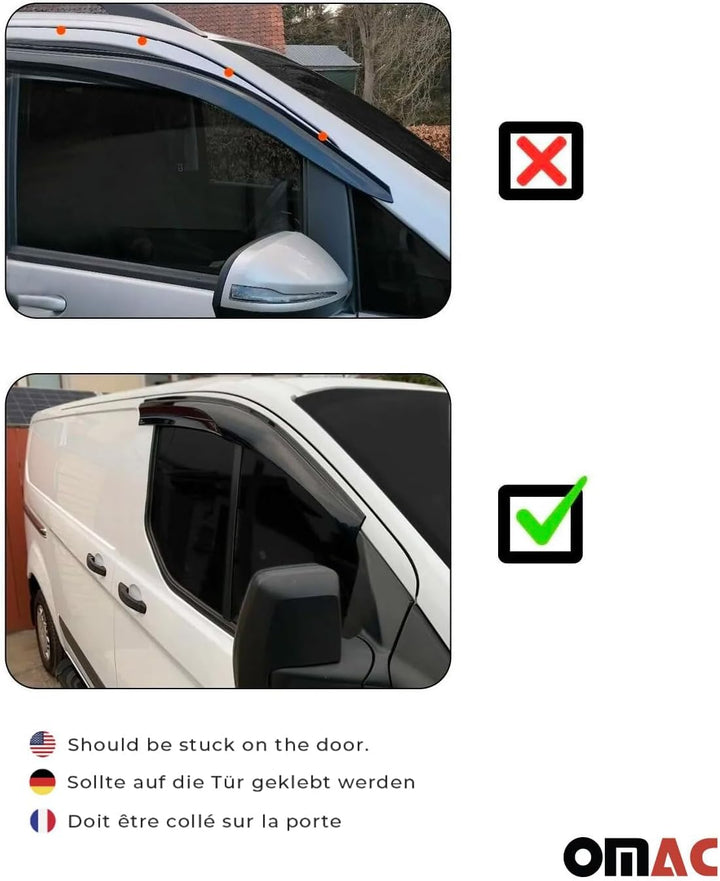 Should be stuck on the door.

Sollte auf die Tür geklebt werden

Doit être collé sur la porte

OMAC