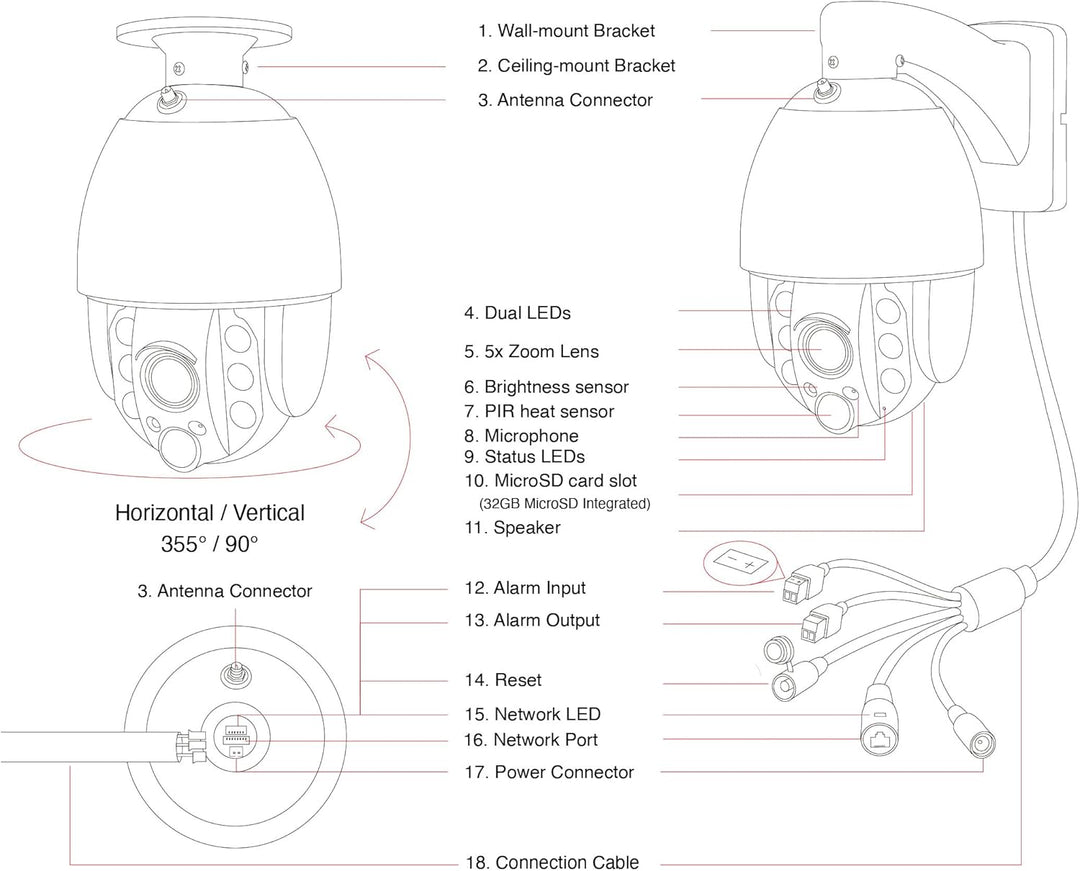 1. Wall-mount Bracket
2. Ceiling-mount Bracket
3. Antenna Connector
4. Dual LEDs
5. 5x Zoom Lens
6. Brightness sensor
7. PIR heat sensor
8. Microphone
9. Status LEDs
10. MicroSD card slot
(32GB MicroSD Integrated)
11. Speaker

Horizontal / Vertical
355° / 90°

3. Antenna Connector

− +

12. Alarm Input
13. Alarm Output
14. Reset
15. Network LED
16. Network Port
17. Power Connector
18. Connection Cable