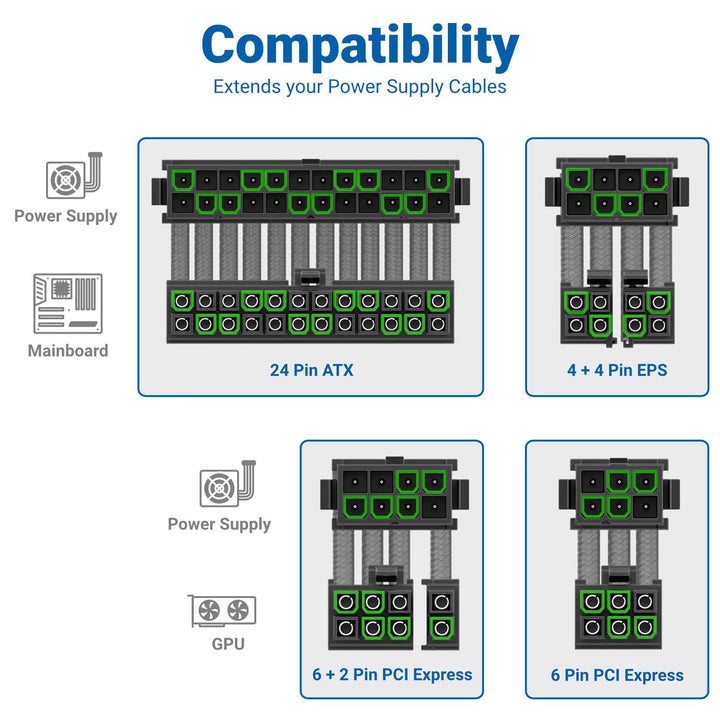 Compatibility
Extends your Power Supply Cables

Power Supply

Mainboard

24 Pin ATX

4 + 4 Pin EPS

Power Supply

GPU

6 + 2 Pin PCI Express

6 Pin PCI Express