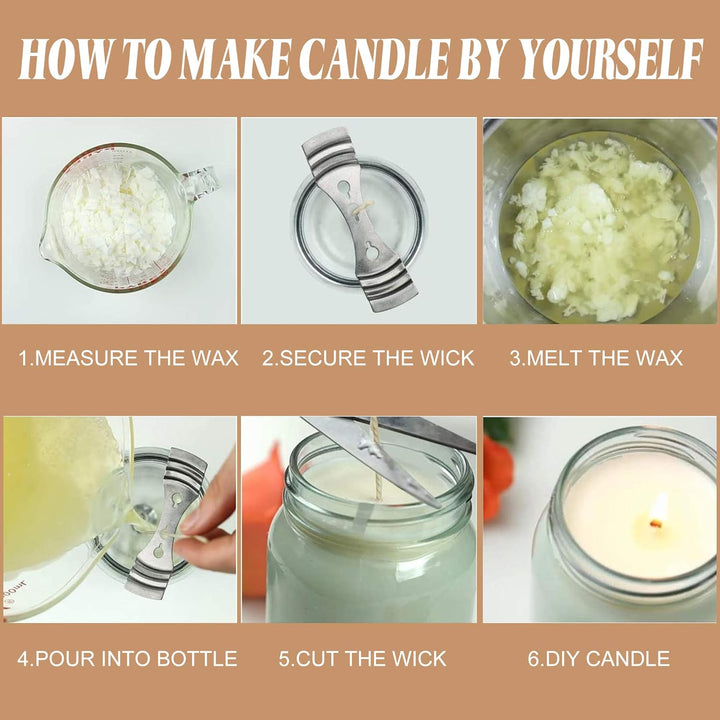 HOW TO MAKE CANDLE BY YOURSELF

1.MEASURE THE WAX

2.SECURE THE WICK

3.MELT THE WAX

4.POUR INTO BOTTLE

5.CUT THE WICK

6.DIY CANDLE