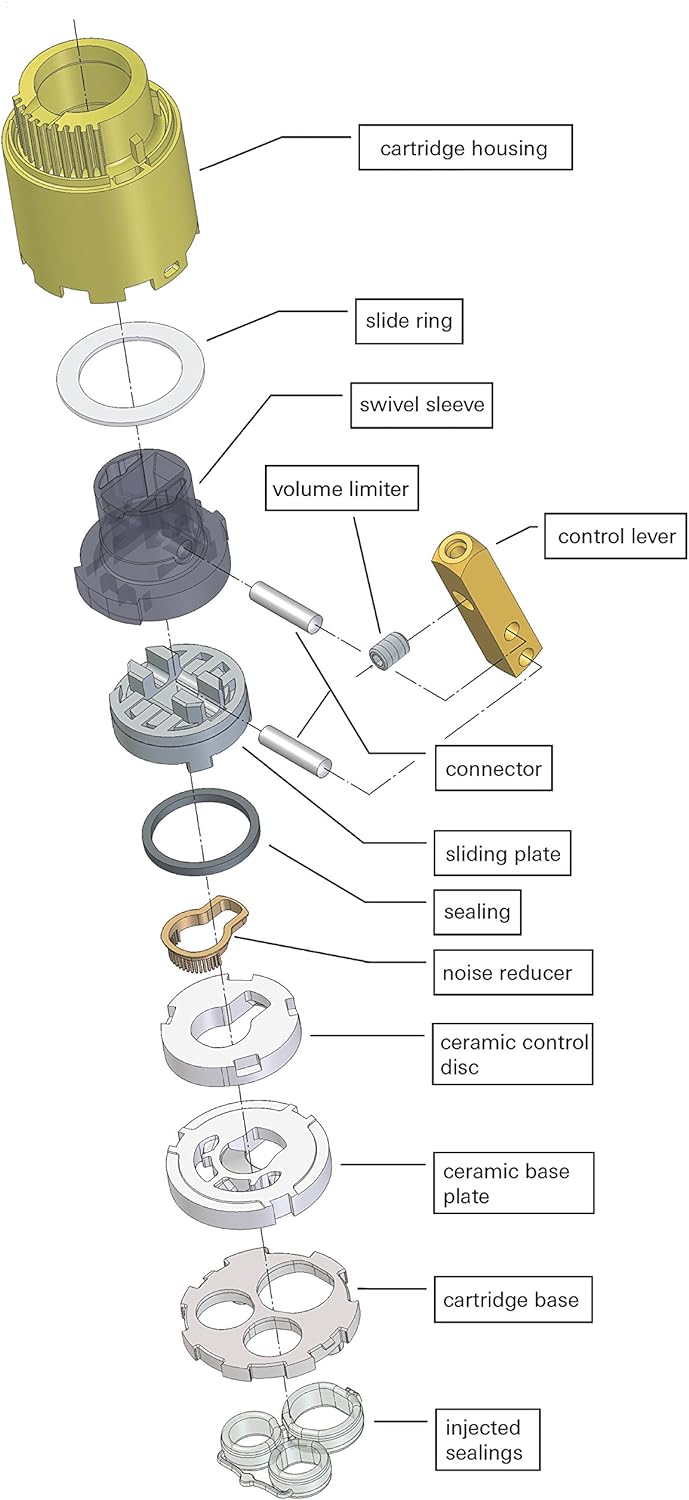 cartridge housing

slide ring

swivel sleeve

volume limiter

control lever

connector

sliding plate

sealing

noise reducer

ceramic control disc

ceramic base plate

cartridge base

injected sealings