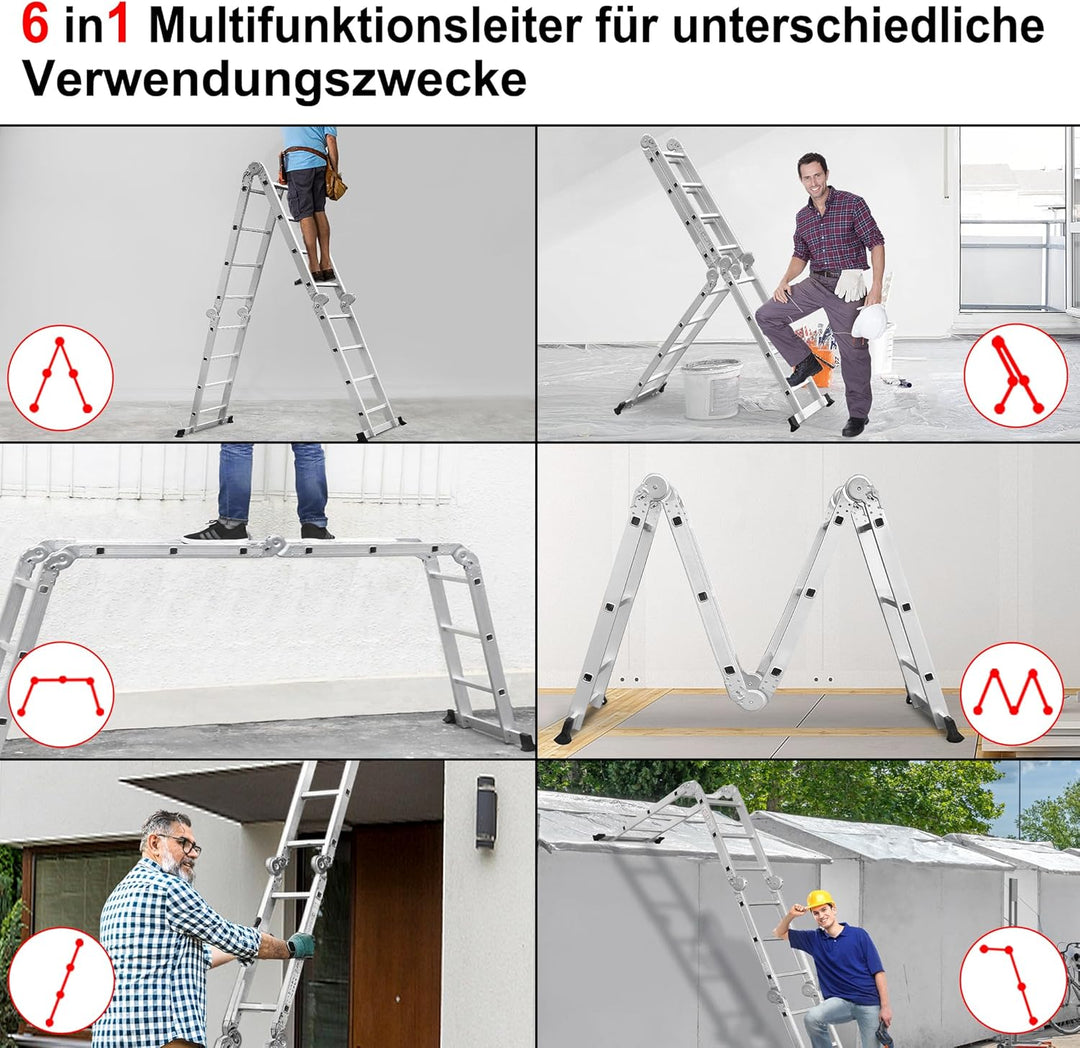 6 in1 Multifunktionsleiter für unterschiedliche Verwendungszwecke