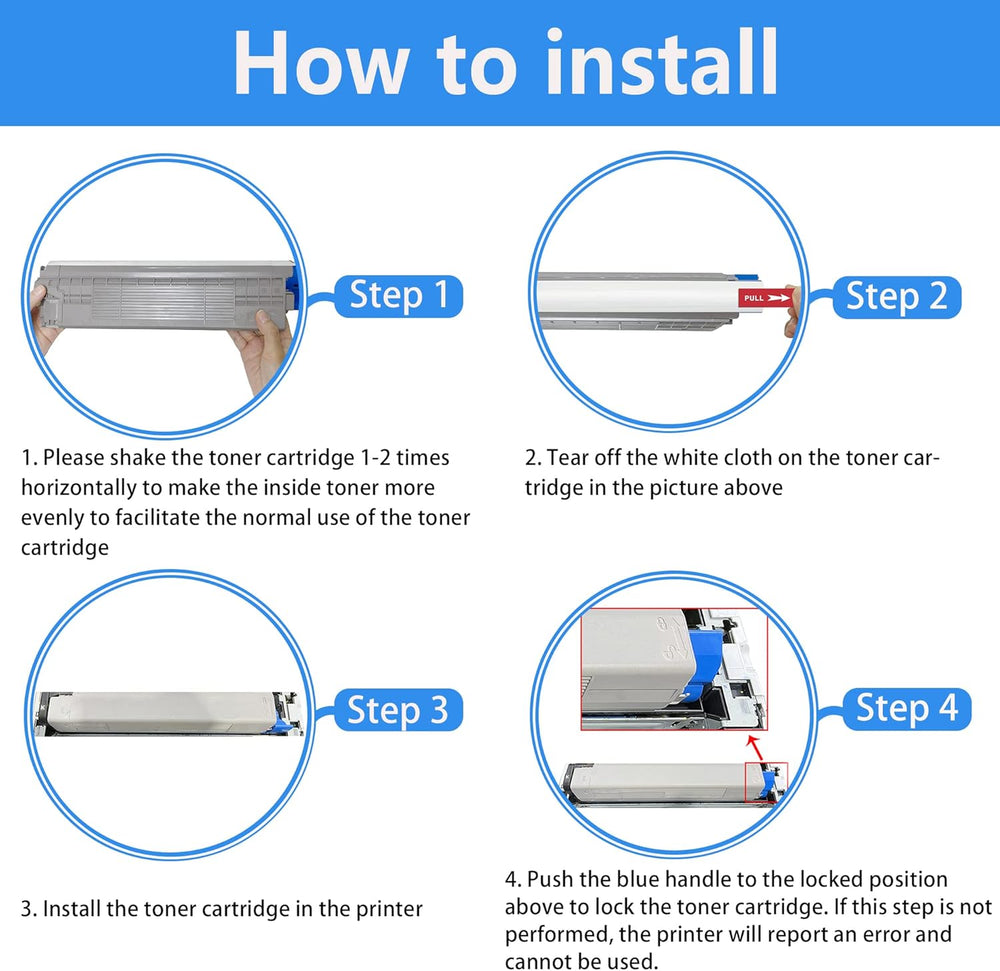 How to install

Step 1

1. Please shake the toner cartridge 1-2 times horizontally to make the inside toner more evenly to facilitate the normal use of the toner cartridge

PULL

Step 2

2. Tear off the white cloth on the toner cartridge in the picture above

Step 3

3. Install the toner cartridge in the printer

Step 4

4. Push the blue handle to the locked position above to lock the toner cartridge. If this step is not performed, the printer will report an error and cannot be used.