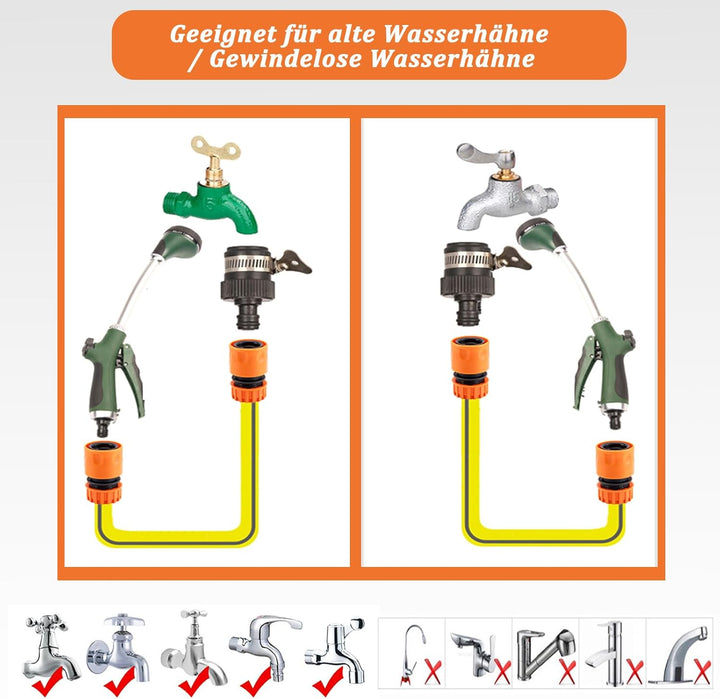 Geeignet für alte Wasserhähne / Gewindelose Wasserhähne