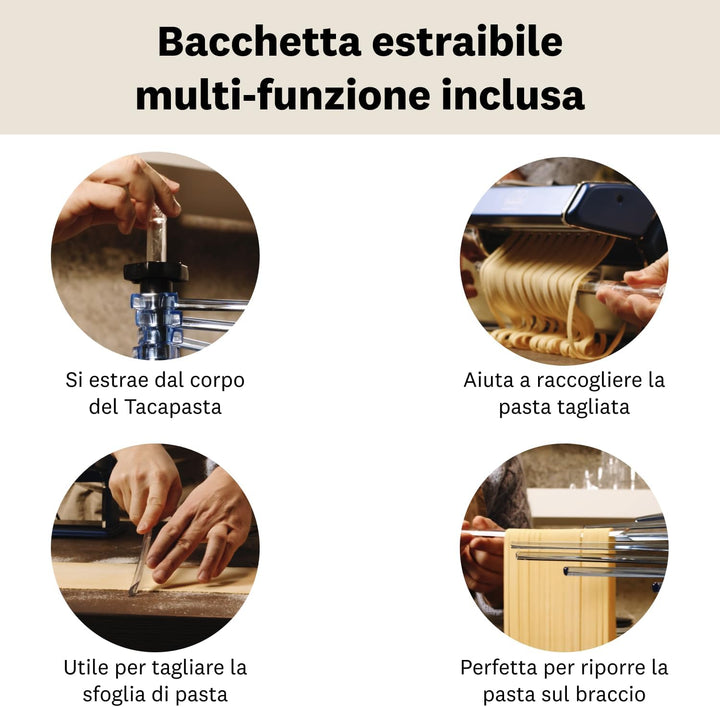 Bacchetta estraibile multi-funzione inclusa

Si estrae dal corpo del Tacapasta

Aiuta a raccogliere la pasta tagliata

Utile per tagliare la sfoglia di pasta

Perfetta per riporre la pasta sul braccio