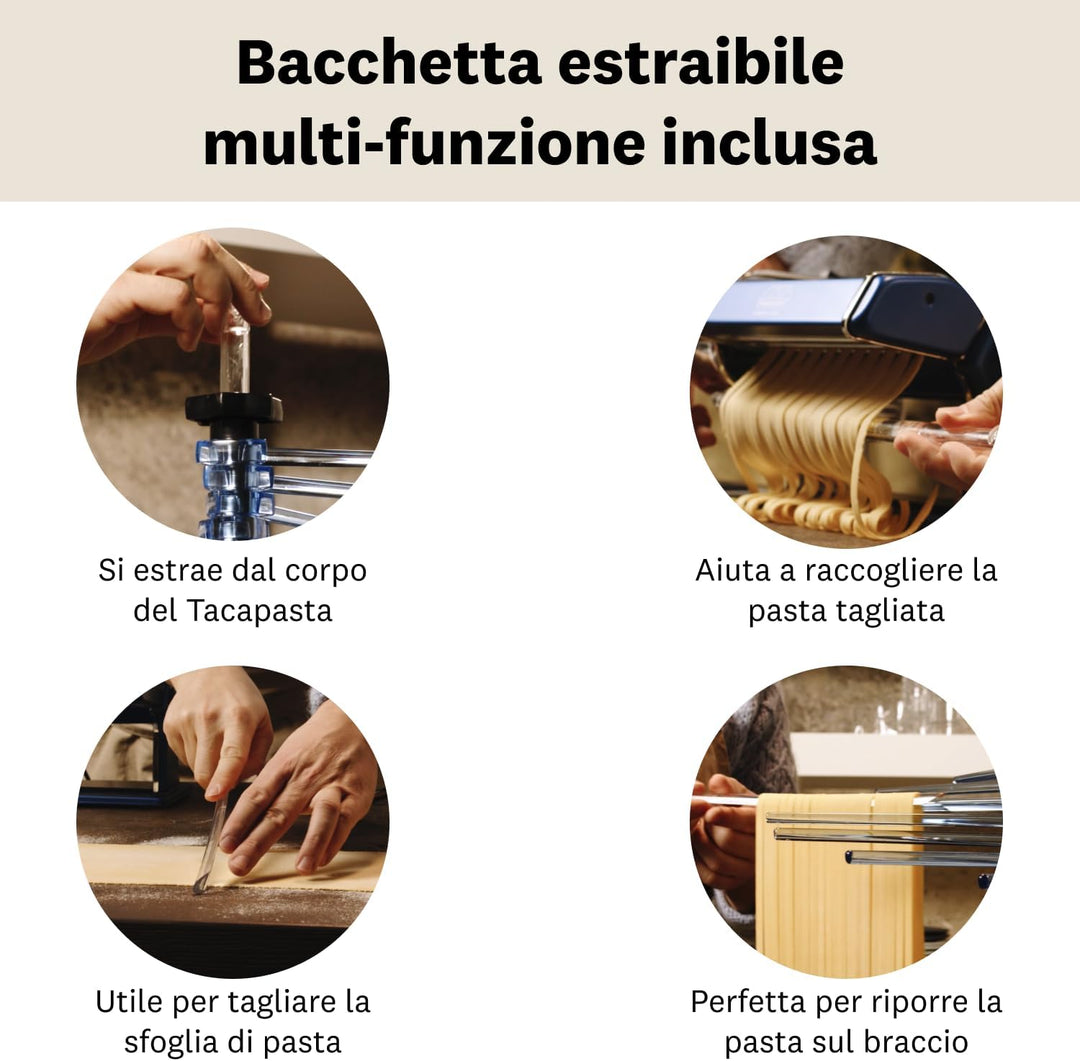 Bacchetta estraibile multi-funzione inclusa

Si estrae dal corpo del Tacapasta

Aiuta a raccogliere la pasta tagliata

Utile per tagliare la sfoglia di pasta

Perfetta per riporre la pasta sul braccio