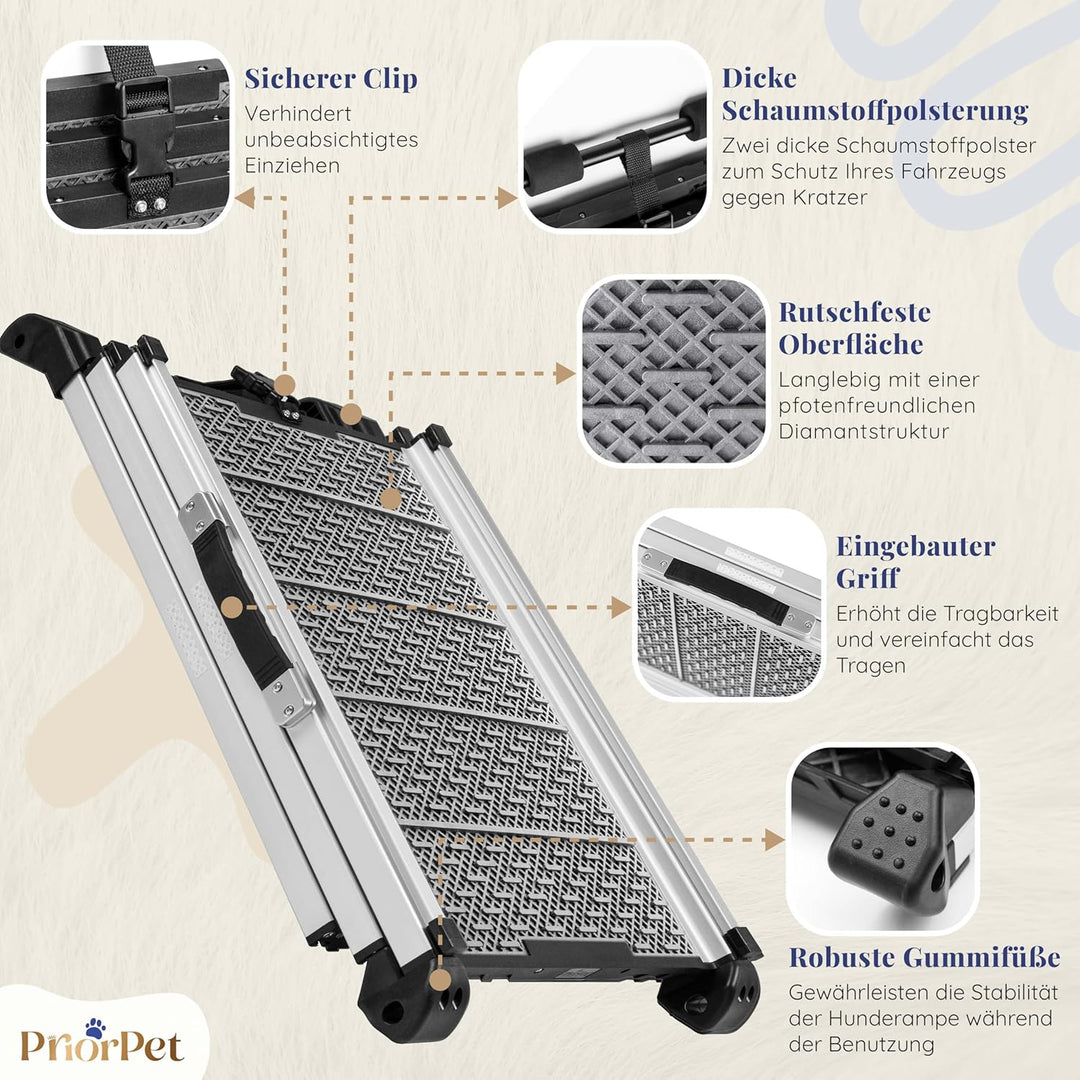 Sicherer Clip
Verhindert unbeabsichtigtes Einziehen

Dicke Schaumstoffpolsterung
Zwei dicke Schaumstoffpolster zum Schutz Ihres Fahrzeugs gegen Kratzer

Rutschfeste Oberfläche
Langlebig mit einer pfotenfreundlichen Diamantstruktur

Eingebauter Griff
Erhöht die Tragbarkeit und vereinfacht das Tragen

Robuste Gummifüße
Gewährleisten die Stabilität der Hunderampe während der Benutzung

PriorPet