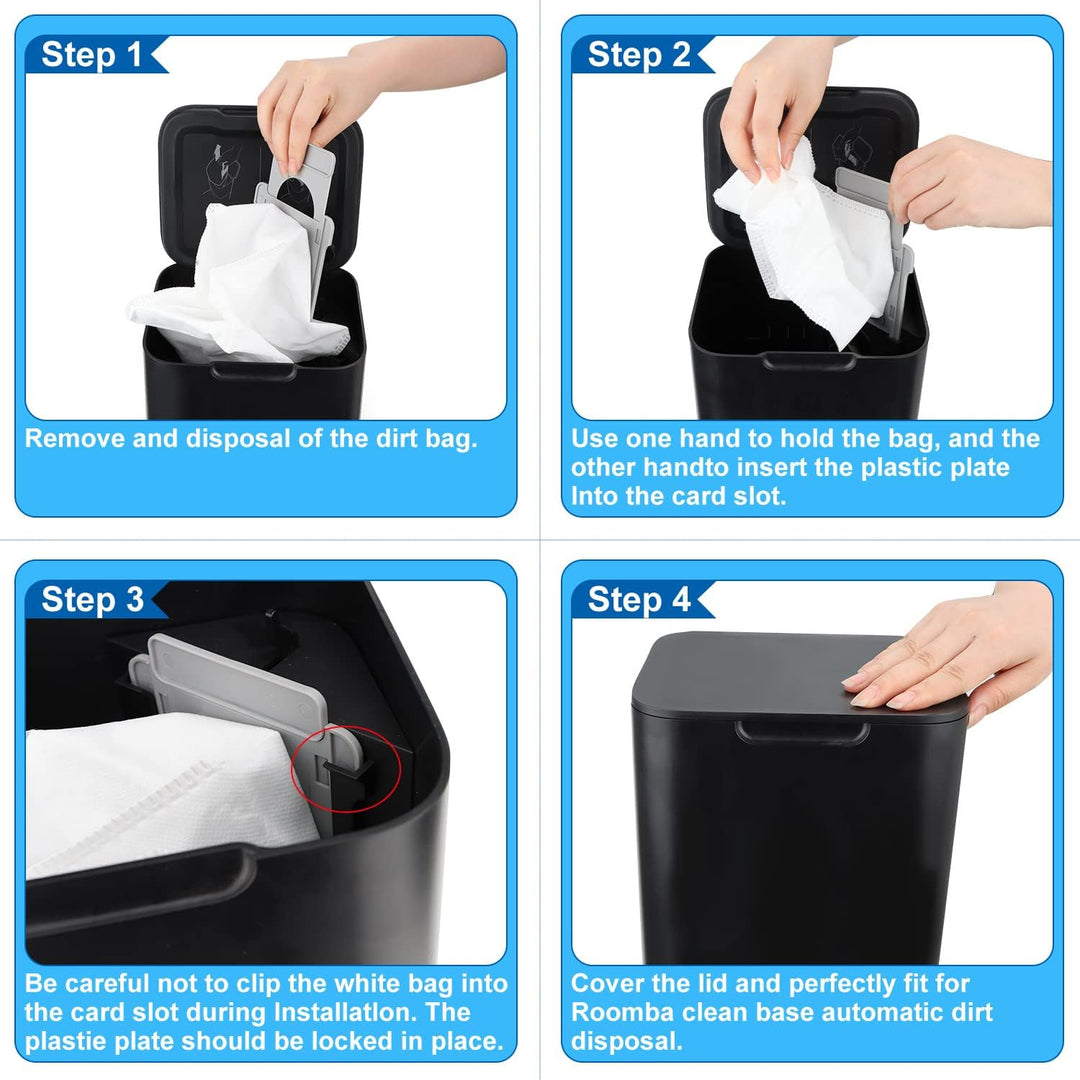 Step 1

Remove and disposal of the dirt bag.

Step 2

Use one hand to hold the bag, and the other handto insert the plastic plate Into the card slot.

Step 3

Be careful not to clip the white bag into the card slot during Installation. The plastie plate should be locked in place.

Step 4

Cover the lid and perfectly fit for Roomba clean base automatic dirt disposal.