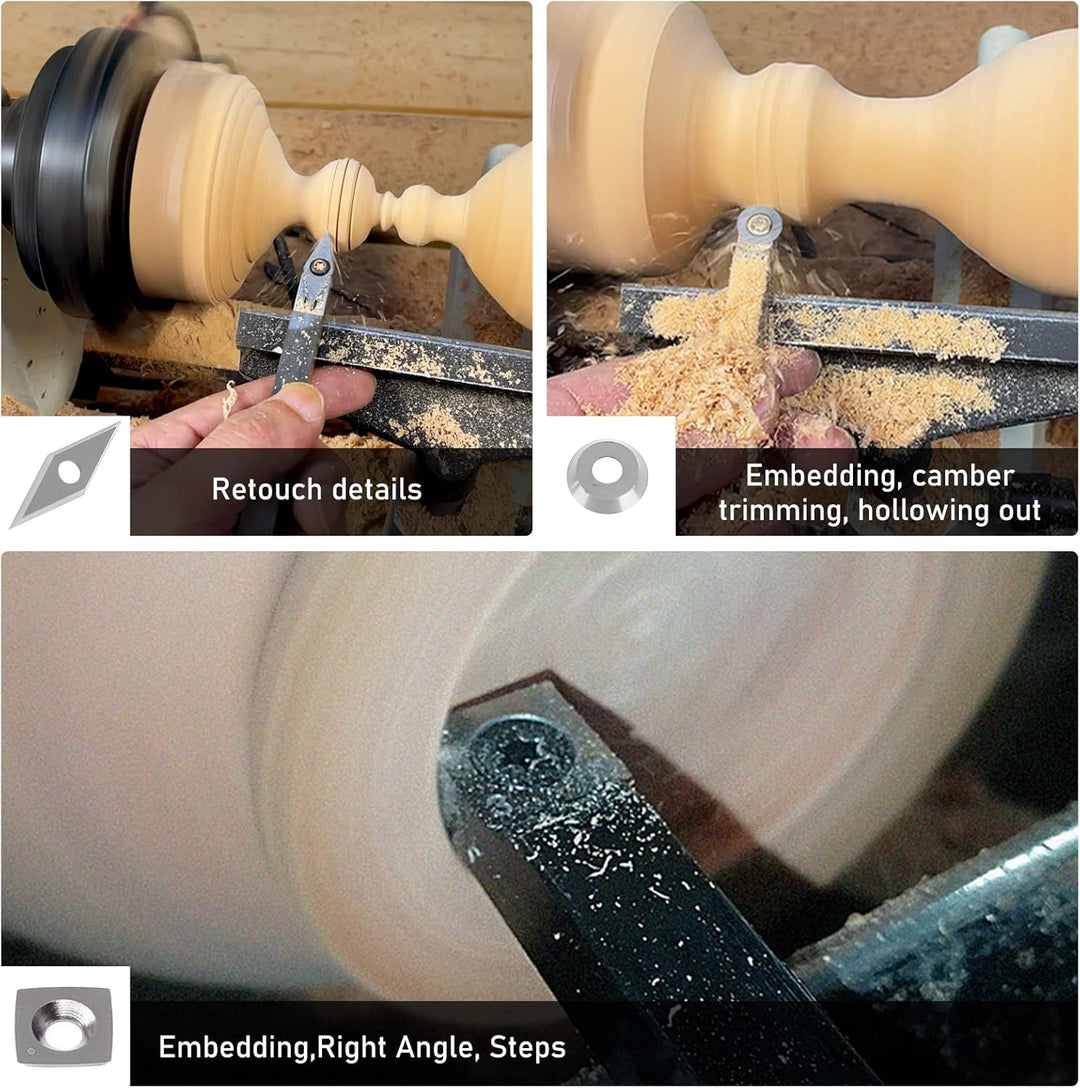 Retouch details

Embedding, camber trimming, hollowing out

Embedding,Right Angle, Steps