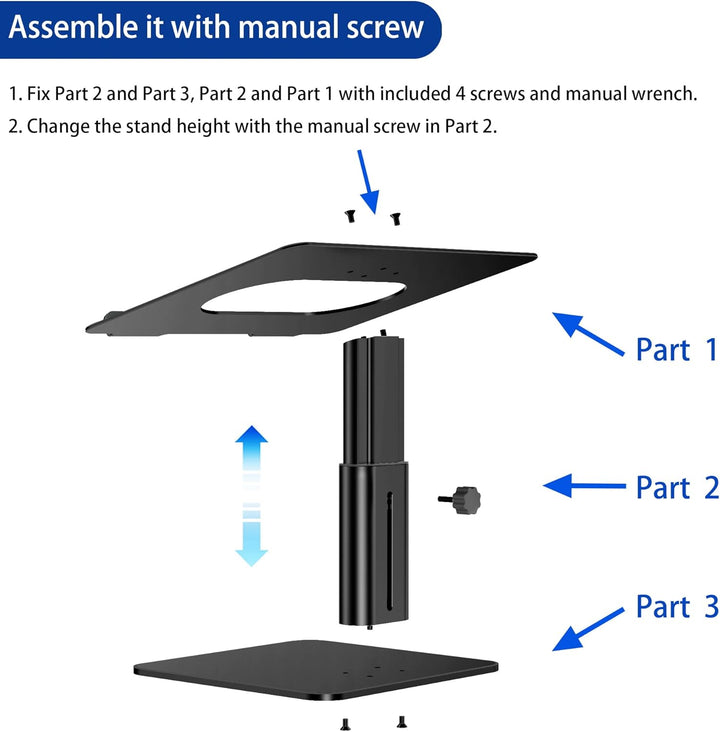 Assemble it with manual screw

1. Fix Part 2 and Part 3, Part 2 and Part 1 with included 4 screws and manual wrench.
2. Change the stand height with the manual screw in Part 2.

Part 1

Part 2

Part 3