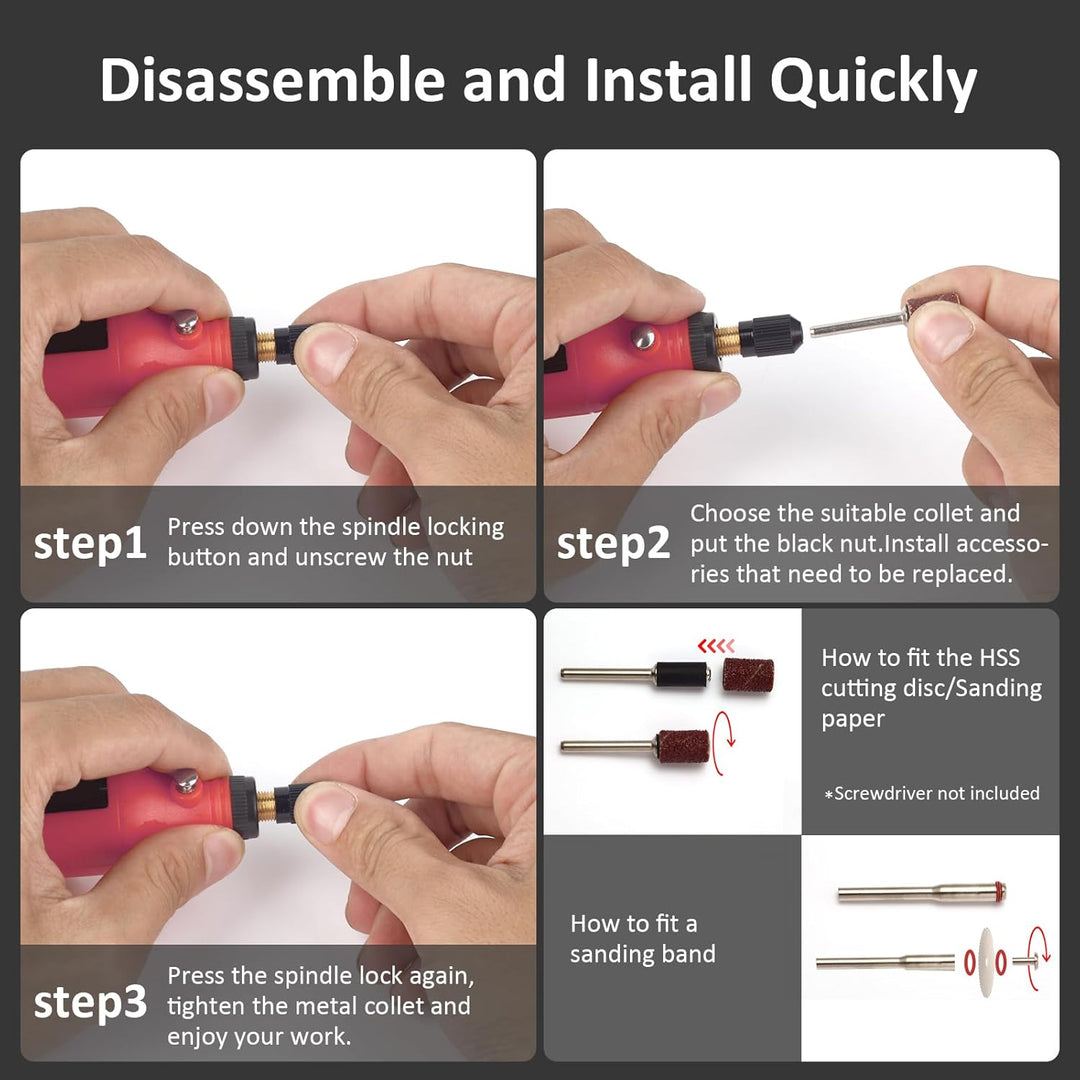 Disassemble and Install Quickly

step1 Press down the spindle locking button and unscrew the nut

step2 Choose the suitable collet and put the black nut.Install accessories that need to be replaced.

step3 Press the spindle lock again, tighten the metal collet and enjoy your work.

How to fit the HSS cutting disc/Sanding paper

*Screwdriver not included

How to fit a sanding band