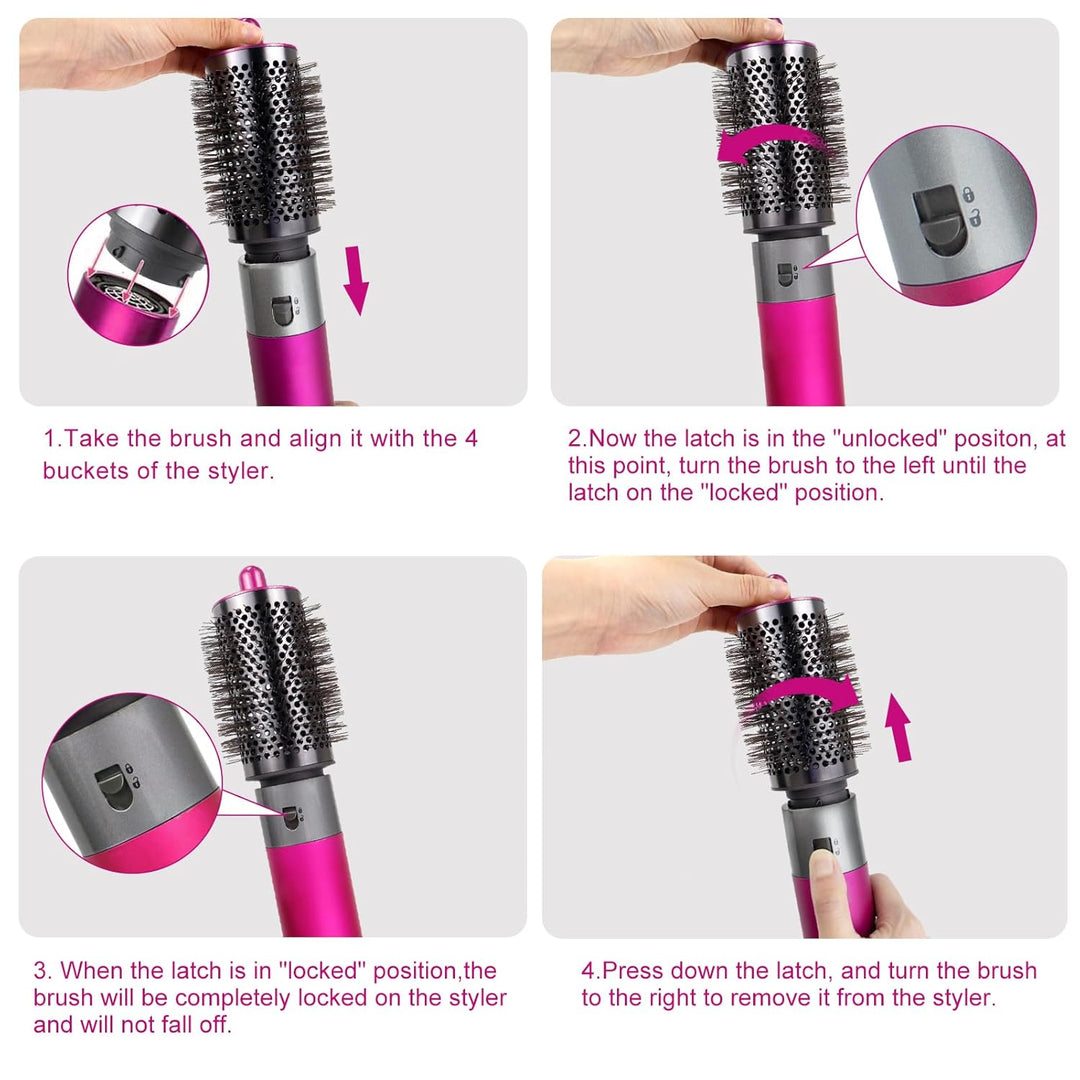 1.Take the brush and align it with the 4 buckets of the styler.

2.Now the latch is in the "unlocked" positon, at this point, turn the brush to the left until the latch on the "locked" position.

3. When the latch is in "locked" position,the brush will be completely locked on the styler and will not fall off.

4.Press down the latch, and turn the brush to the right to remove it from the styler.