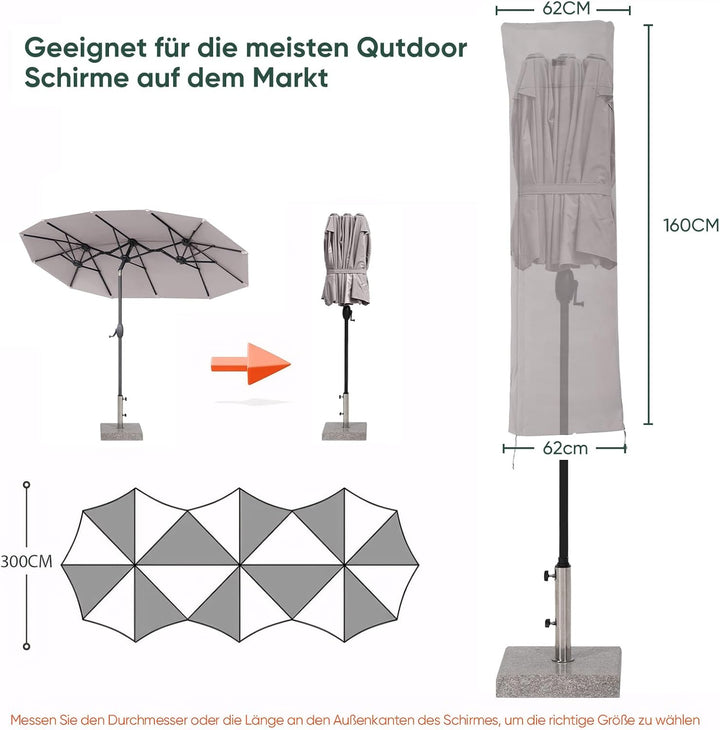 Geeignet für die meisten Qutdoor Schirme auf dem Markt

62CM

160CM

62cm

300CM

Messen Sie den Durchmesser oder die Länge an den Außenkanten des Schirmes, um die richtige Größe zu wählen