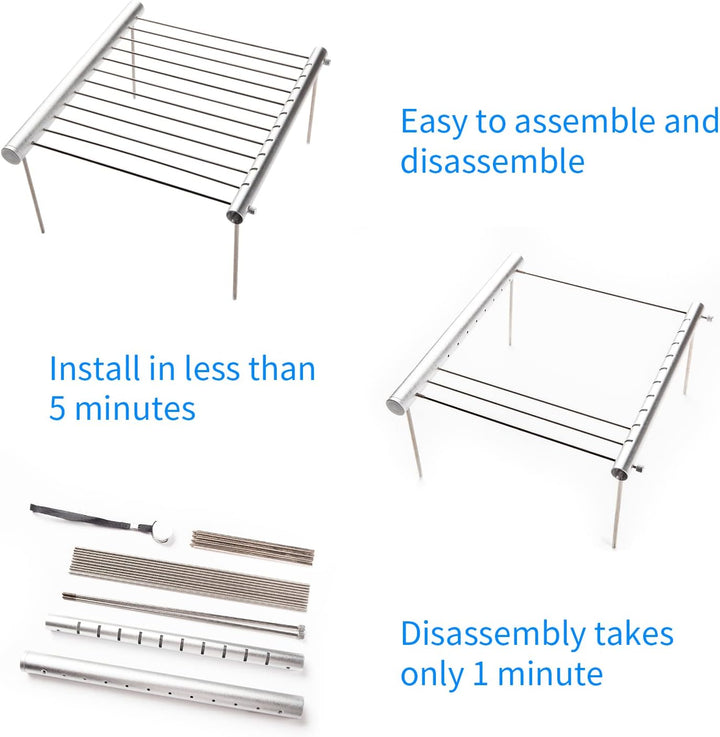 Easy to assemble and disassemble

Install in less than 5 minutes

Disassembly takes only 1 minute