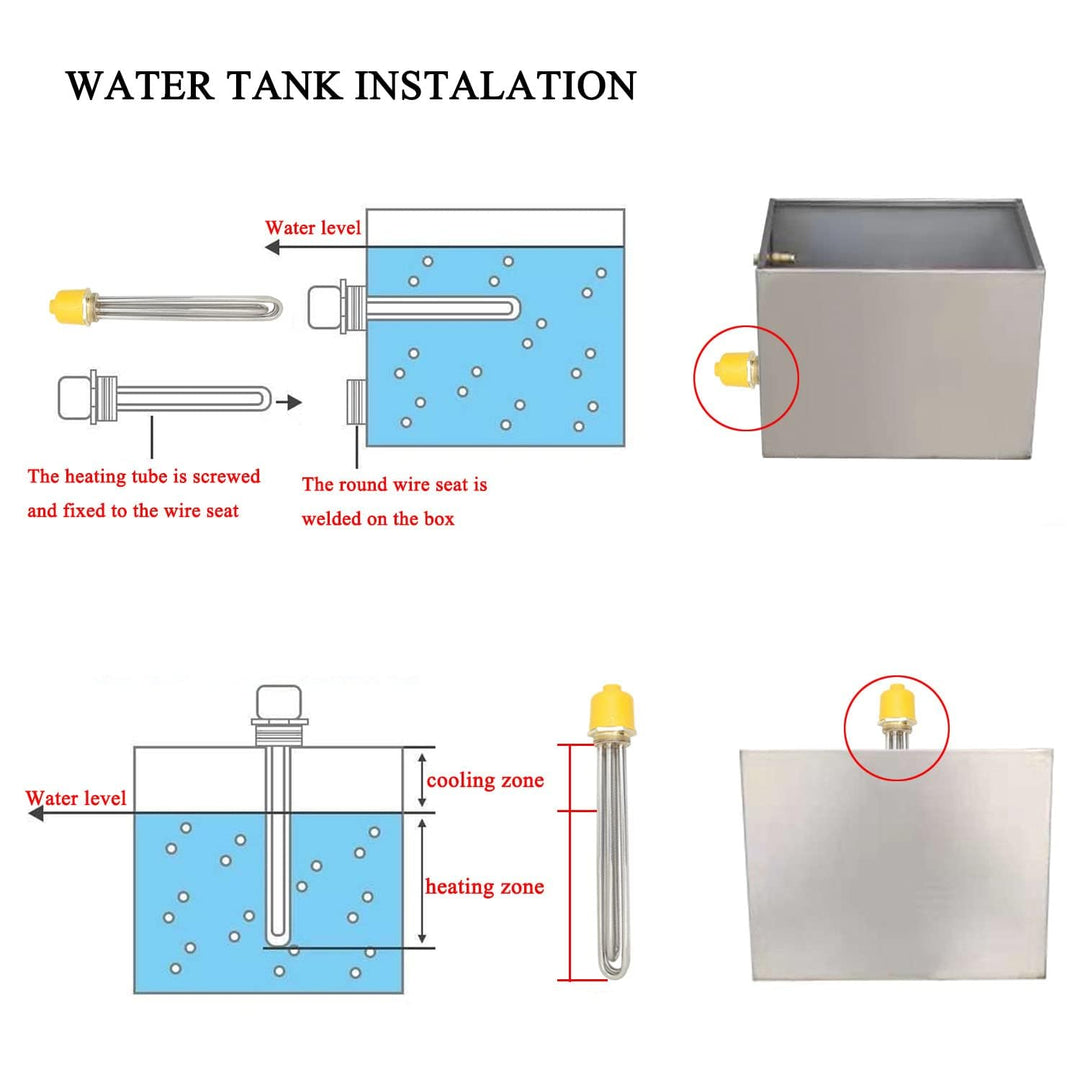 WATER TANK INSTALATION

Water level

The heating tube is screwed and fixed to the wire seat

The round wire seat is welded on the box

Water level

cooling zone

heating zone