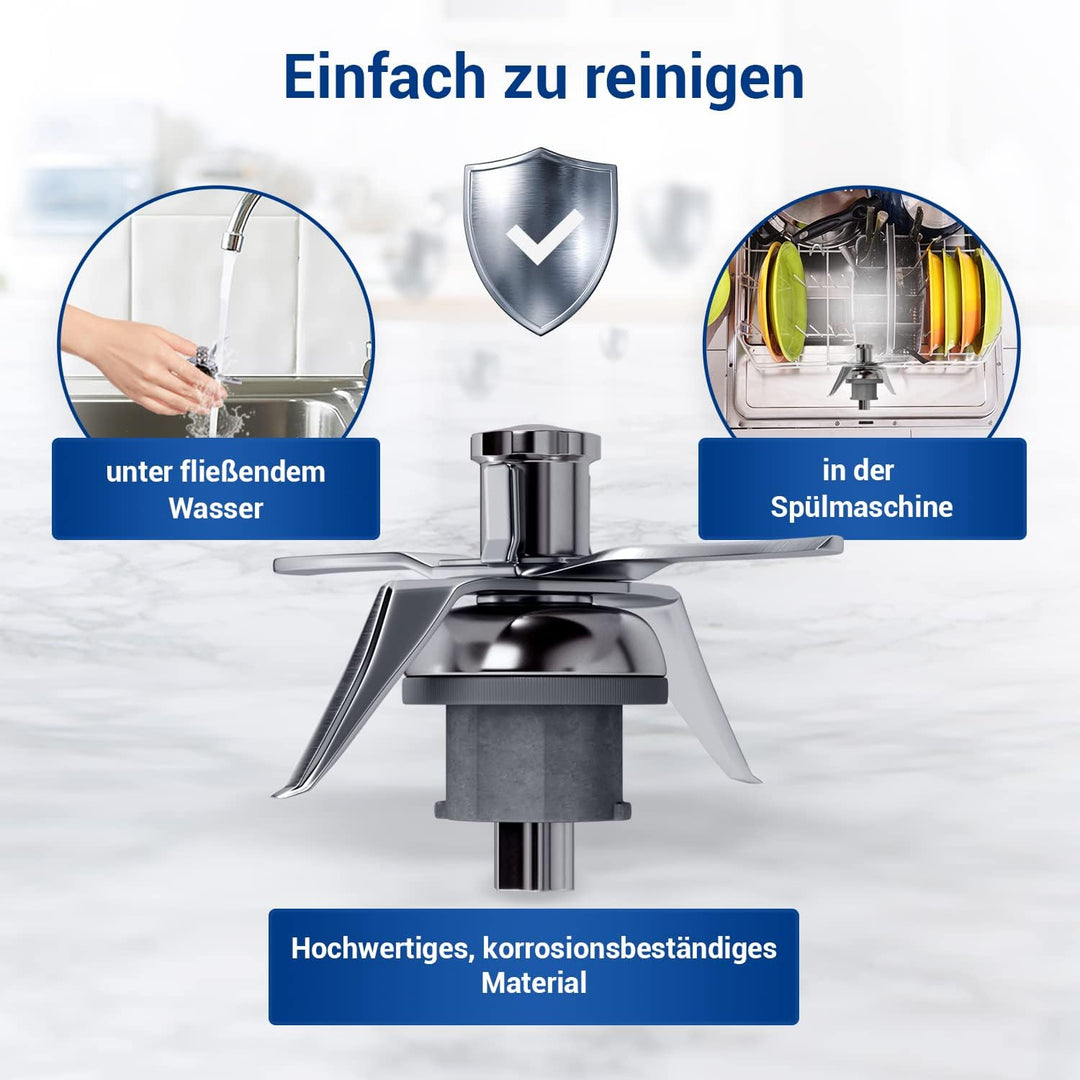 Einfach zu reinigen

unter fließendem Wasser

in der Spülmaschine

Hochwertiges, korrosionsbeständiges Material