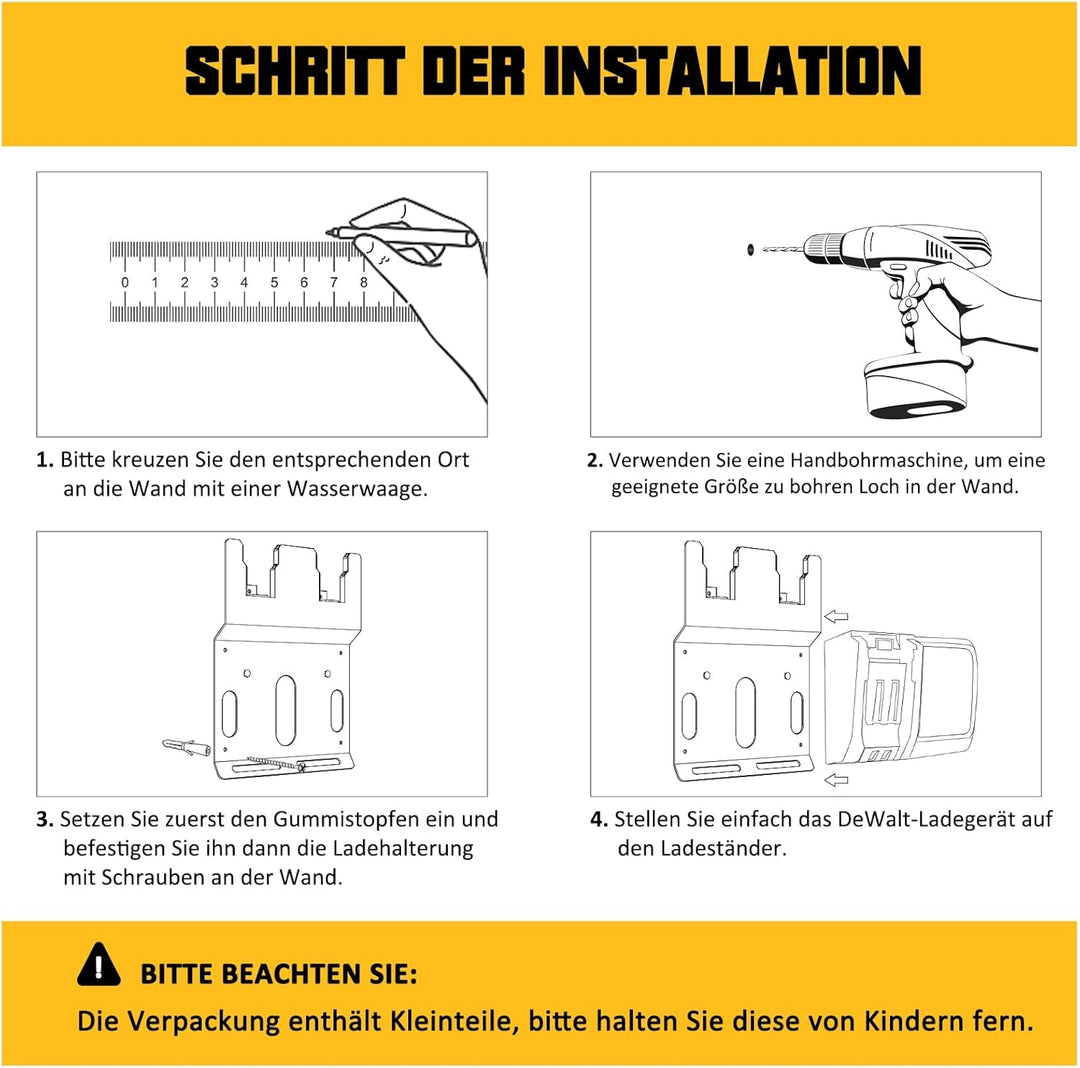 SCHRITT DER INSTALLATION

0 1 2 3 4 5 6 7 8

1. Bitte kreuzen Sie den entsprechenden Ort an die Wand mit einer Wasserwaage.

2. Verwenden Sie eine Handbohrmaschine, um eine geeignete Größe zu bohren Loch in der Wand.

3. Setzen Sie zuerst den Gummistopfen ein und befestigen Sie ihn dann die Ladehalterung mit Schrauben an der Wand.

4. Stellen Sie einfach das DeWalt-Ladegerät auf den Ladeständer.

BITTE BEACHTEN SIE:

Die Verpackung enthält Kleinteile, bitte halten Sie diese von Kindern fern.