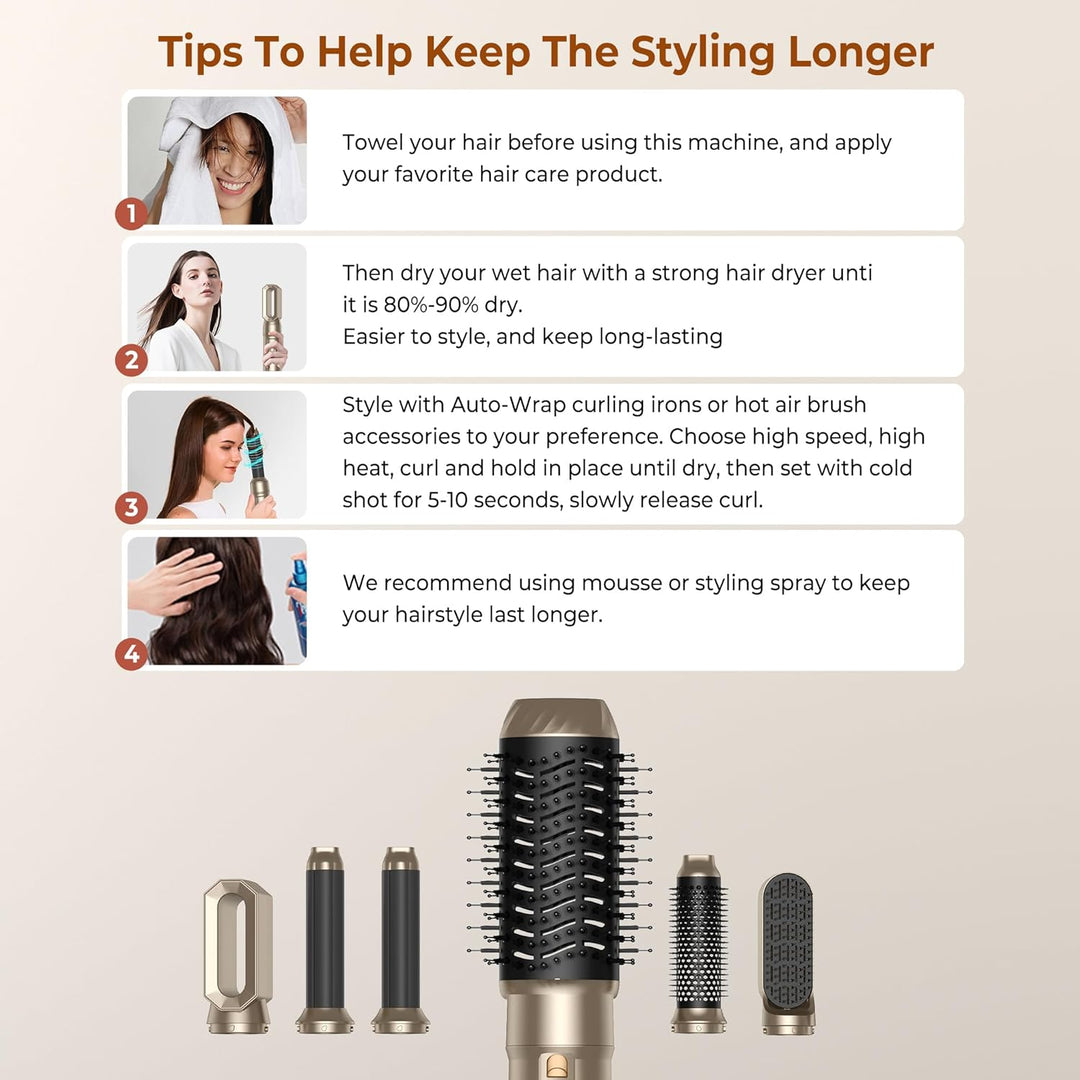 Tips To Help Keep The Styling Longer

1

Towel your hair before using this machine, and apply your favorite hair care product.

2

Then dry your wet hair with a strong hair dryer unti it is 80%-90% dry.
Easier to style, and keep long-lasting

3

Style with Auto-Wrap curling irons or hot air brush accessories to your preference. Choose high speed, high heat, curl and hold in place until dry, then set with cold shot for 5-10 seconds, slowly release curl.

4

We recommend using mousse or styling spray to keep your hairstyle last longer.