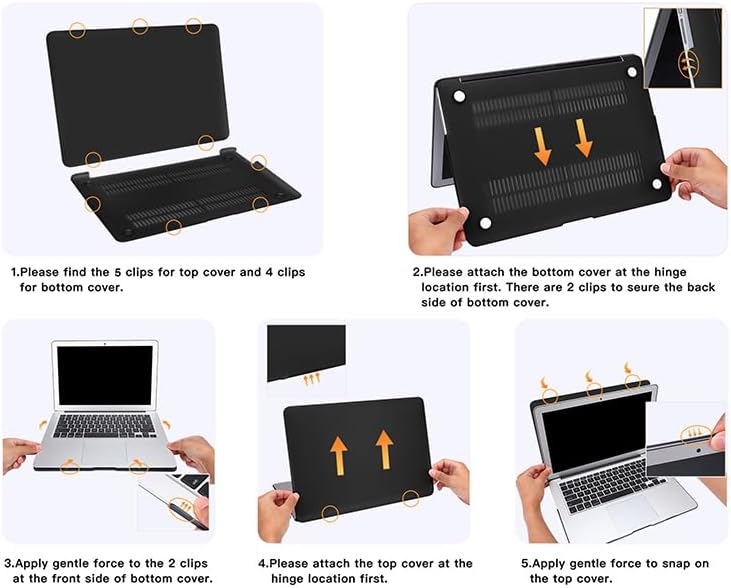 1.Please find the 5 clips for top cover and 4 clips for bottom cover.

2.Please attach the bottom cover at the hinge location first. There are 2 clips to seure the back side of bottom cover.

3.Apply gentle force to the 2 clips at the front side of bottom cover.

4.Please attach the top cover at the hinge location first.

5.Apply gentle force to snap on the top cover.