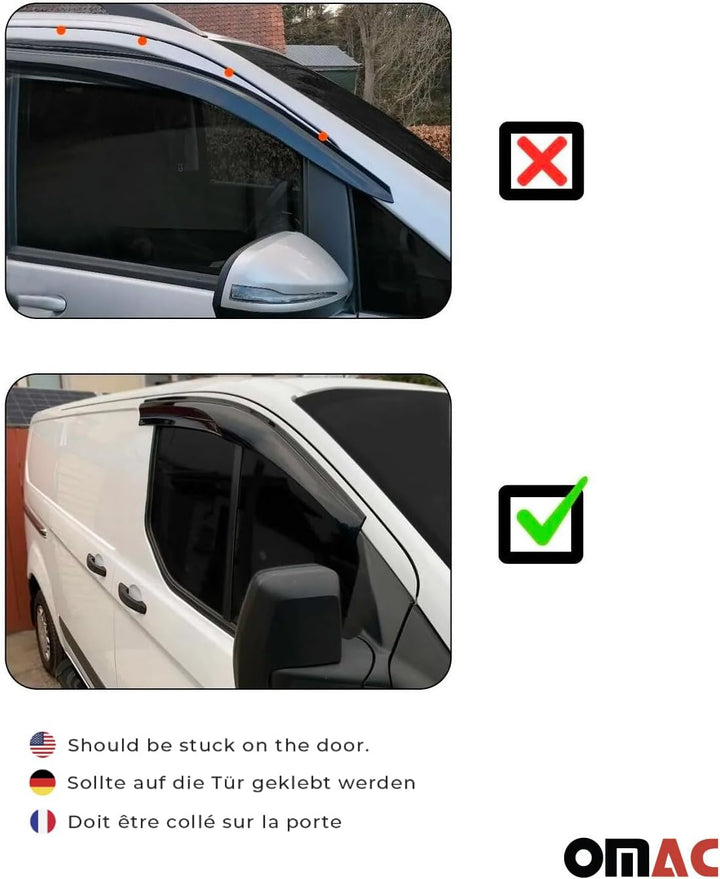 Should be stuck on the door.

Sollte auf die Tür geklebt werden

Doit être collé sur la porte

OMAC