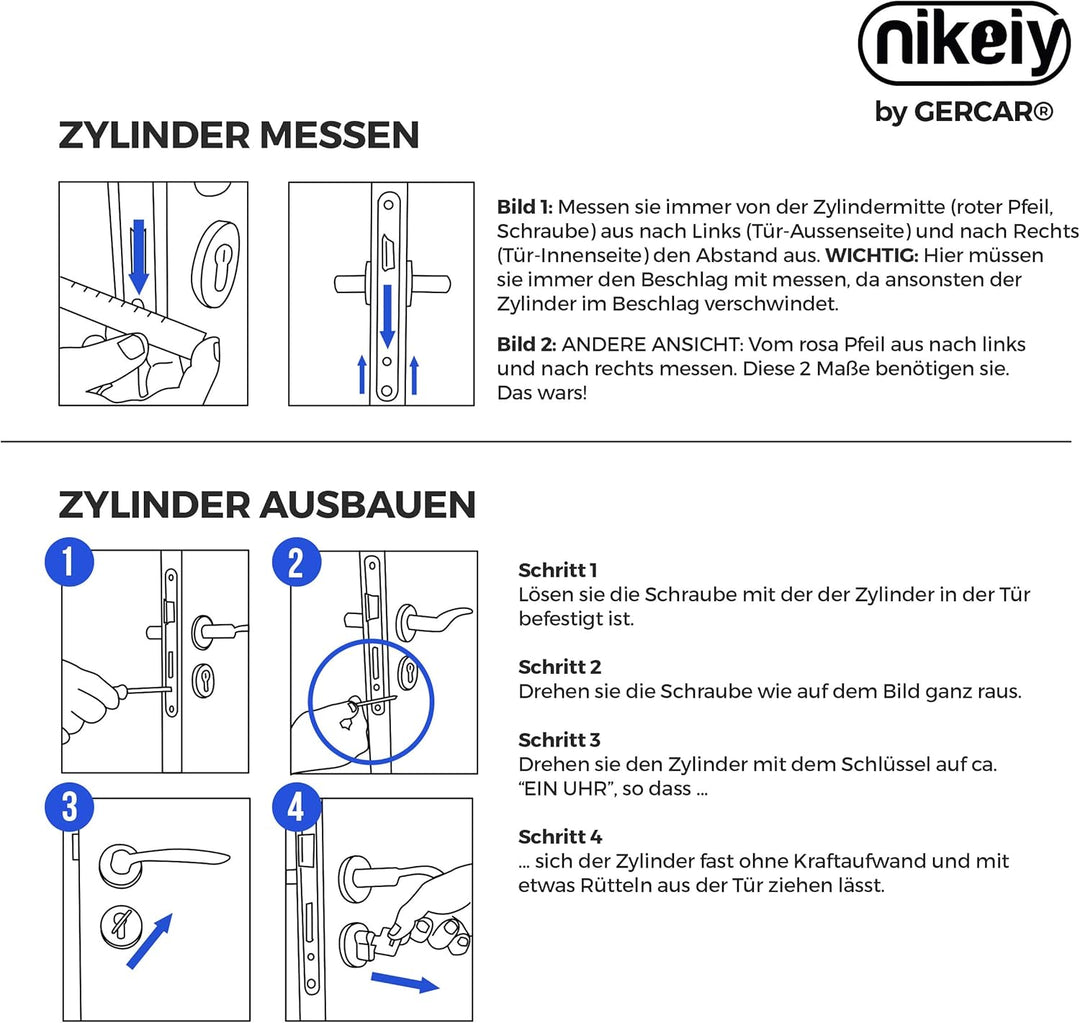 nikeiy
by GERCAR®

ZYLINDER MESSEN

Bild 1: Messen sie immer von der Zylindermitte (roter Pfeil, Schraube) aus nach Links (Tür-Aussenseite) und nach Rechts (Tür-Innenseite) den Abstand aus. WICHTIG: Hier müssen sie immer den Beschlag mit messen, da ansonsten der Zylinder im Beschlag verschwindet.

Bild 2: ANDERE ANSICHT: Vom rosa Pfeil aus nach links und nach rechts messen. Diese 2 Maße benötigen sie. Das wars!

ZYLINDER AUSBAUEN

1

2

3

4

Schritt 1
Lösen sie die Schraube mit der der Zylinder in der Tür befestigt ist.

Schritt 2
Drehen sie die Schraube wie auf dem Bild ganz raus.

Schritt 3
Drehen sie den Zylinder mit dem Schlüssel auf ca. “EIN UHR”, so dass ...

Schritt 4
... sich der Zylinder fast ohne Kraftaufwand und mit etwas Rütteln aus der Tür ziehen lässt.